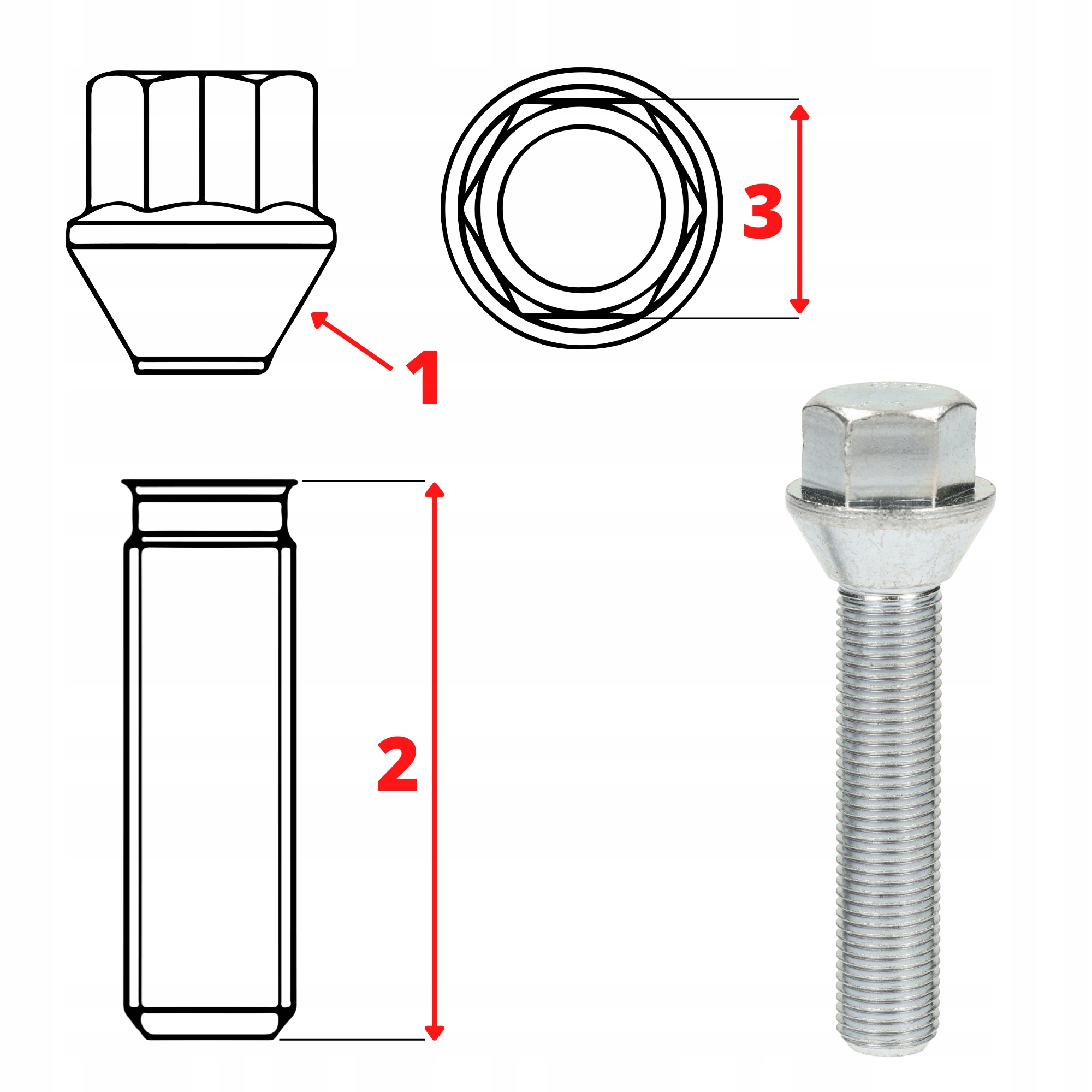 3

1

2