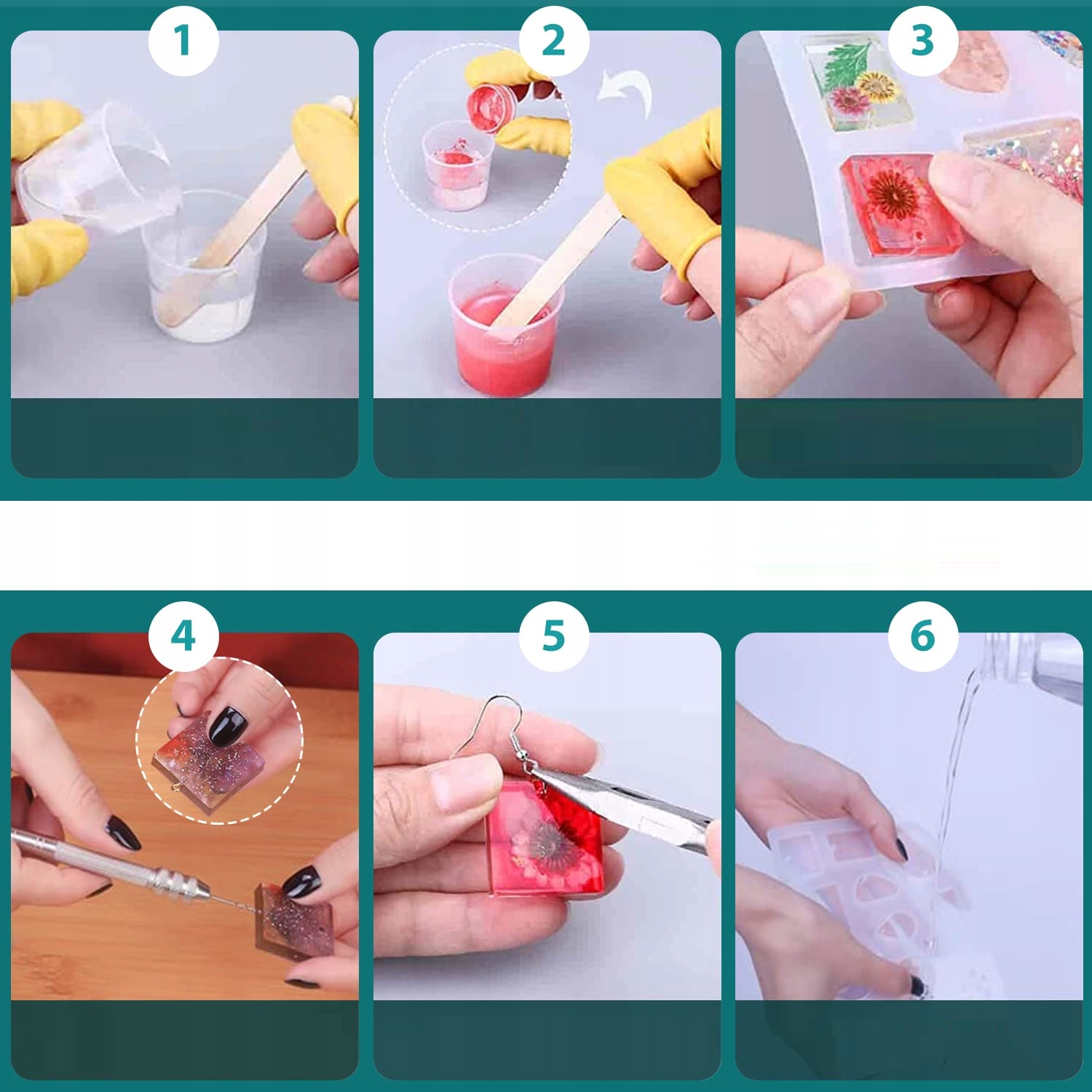 1

2

3

4

5

6