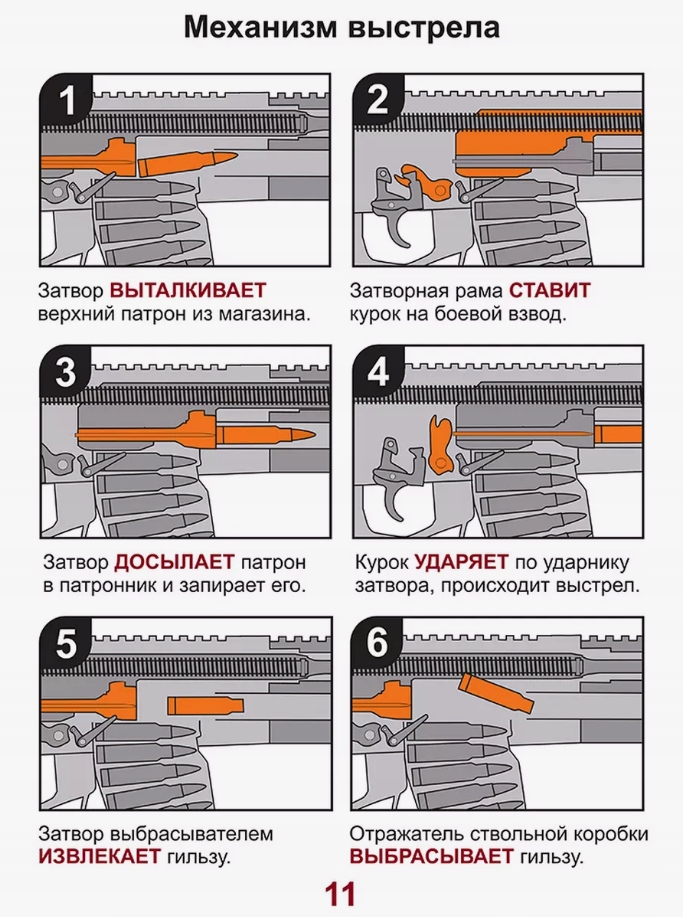 Механизм выстрела

1

Затвор ВЫТАЛКИВАЕТ верхний патрон из магазина.

2

Затворная рама СТАВИТ курок на боевой взвод.

3

Затвор ДОСЫЛАЕТ патрон в патронник и запирает его.

4

Курок УДАРЯЕТ по ударнику затвора, происходит выстрел.

5

Затвор выбрасывателем ИЗВЛЕКАЕТ гильзу.

6

Отражатель ствольной коробки ВЫБРАСЫВАЕТ гильзу.

11