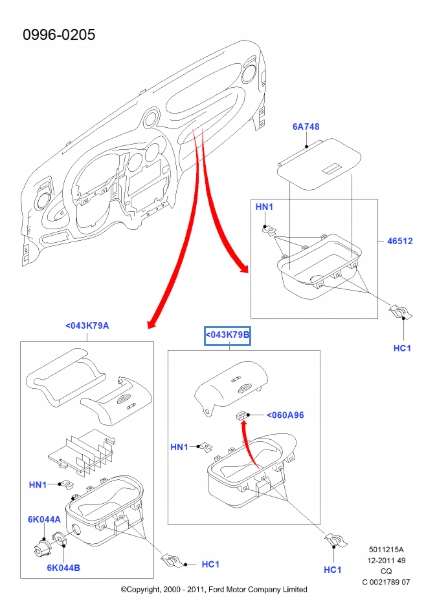 0996-0205

6A748

HN1

46512

HC1

<043K79A

<043K79B

<060A96

HN1

HN1

6K044A

6K044B

HC1

HC1

5011215A
12-2011 49
CQ
C 0021789 07

©Copyright, 2000 - 2011, Ford Motor Company Limited