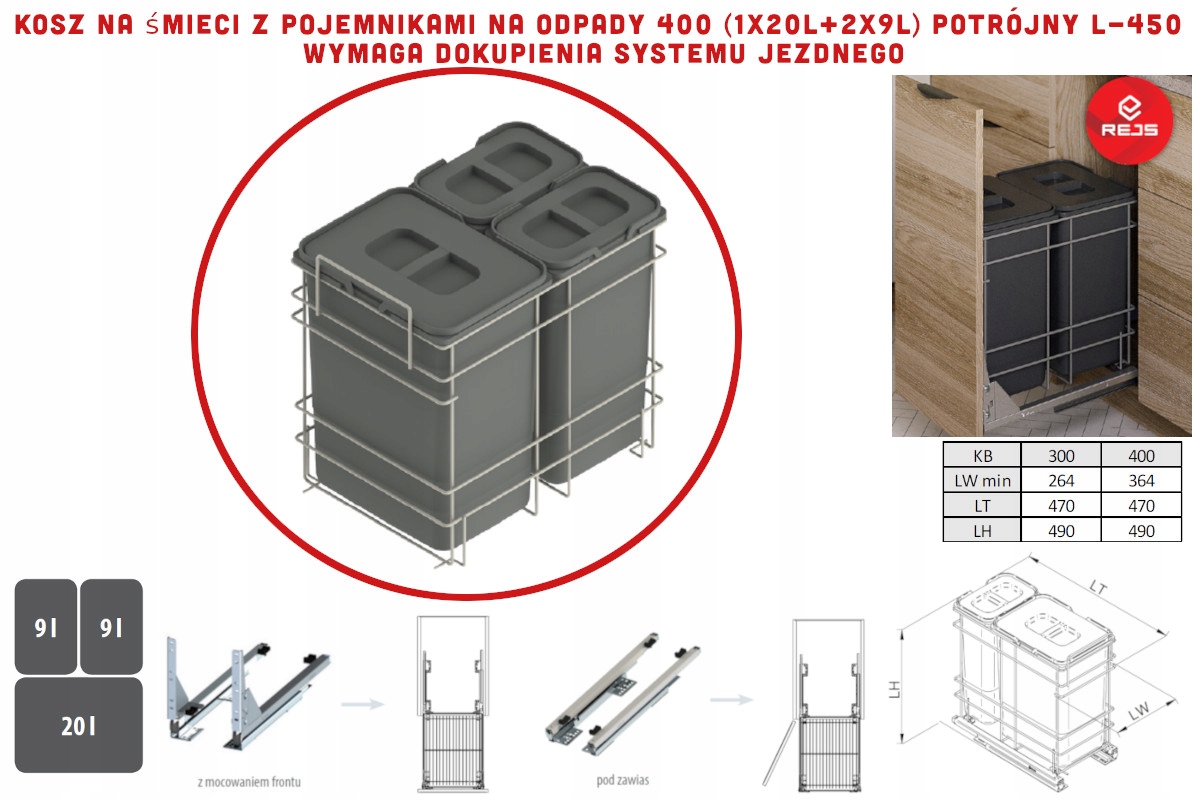 KOSZ NA ŚMIECI Z POJEMNIKAMI NA ODPADY 400 (1X20L+2X9L) POTRÓJNY L-450
WYMAGA DOKUPIENIA SYSTEMU JEZDNEGO

REJS

| KB | 300 | 400 |
|---|---|---|
| LW min | 264 | 364 |
| LT | 470 | 470 |
| LH | 490 | 490 |

9l 9l
20l

z mocowaniem frontu

pod zawias

LT
LH
LW