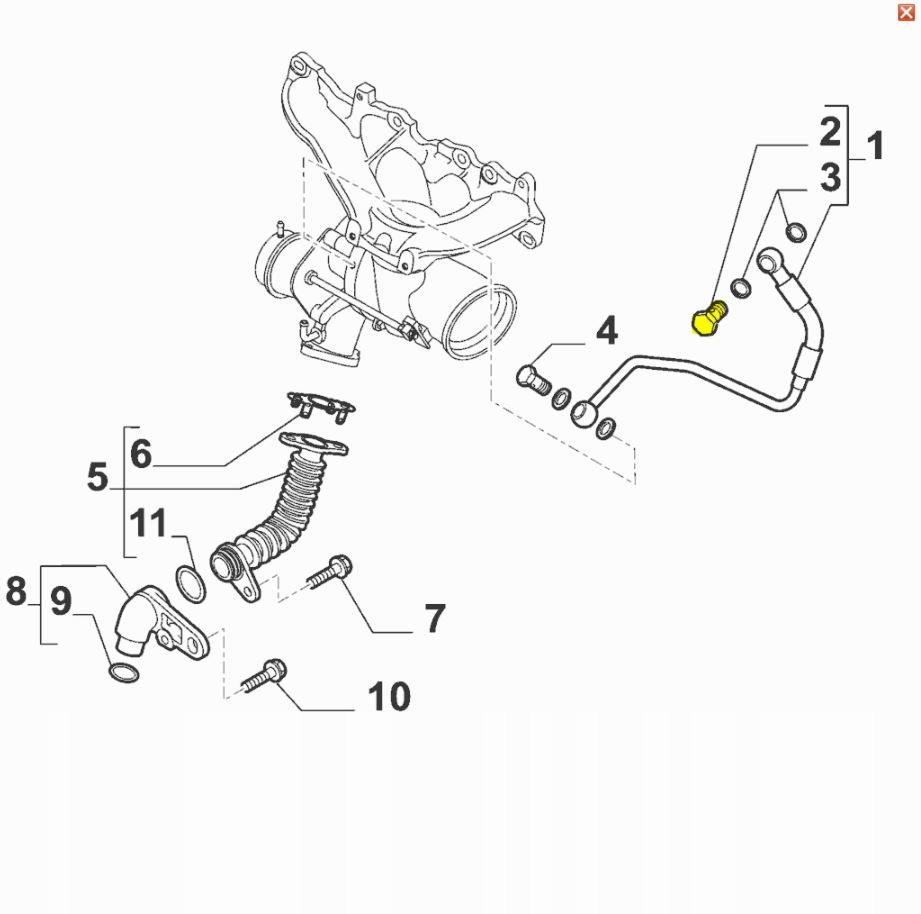 2
1
3
4
6
5
11
8
9
7
10