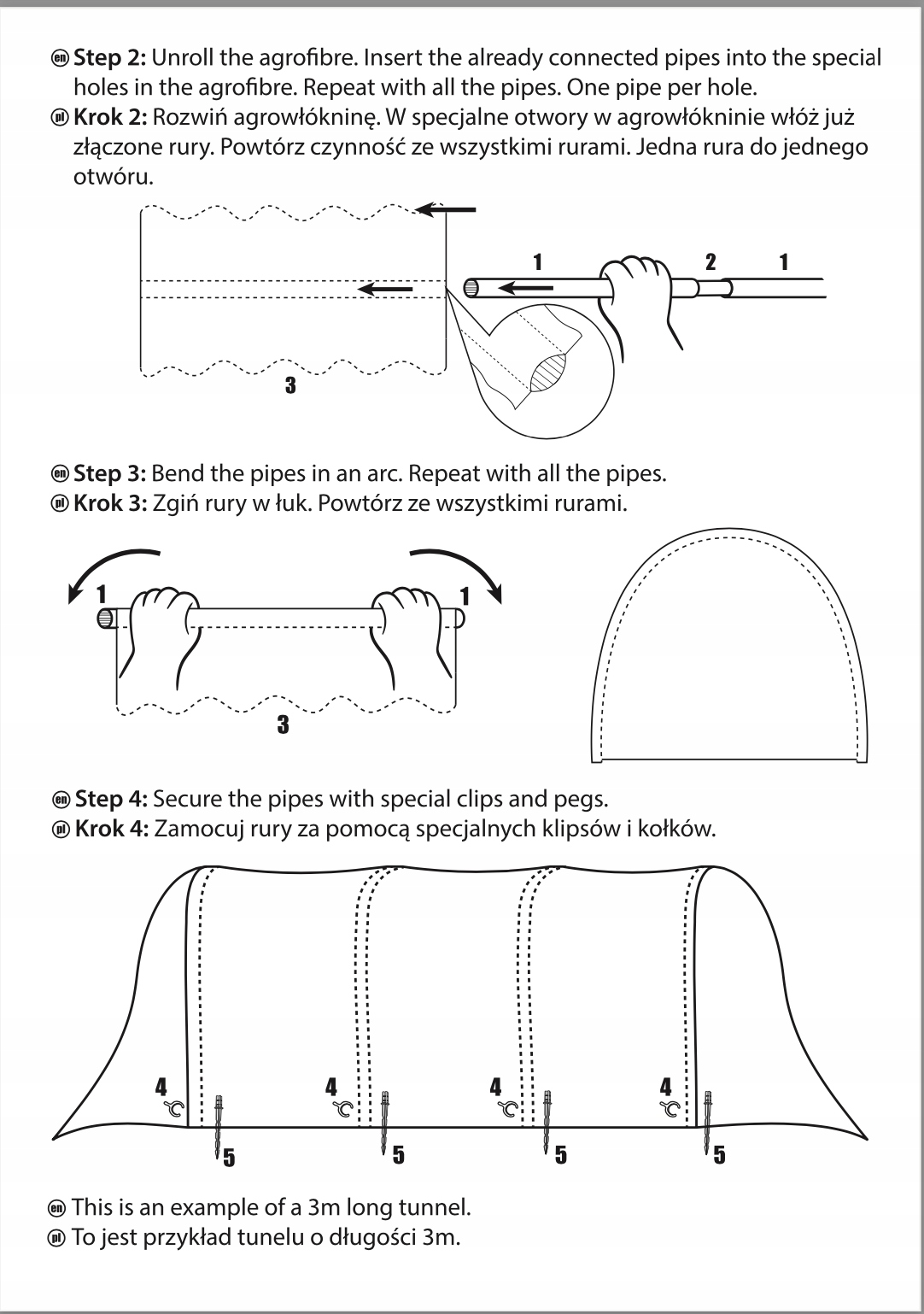 en Step 2: Unroll the agrofibre. Insert the already connected pipes into the special holes in the agrofibre. Repeat with all the pipes. One pipe per hole.
pl Krok 2: Rozwiń agrowłókninę. W specjalne otwory w agrowłókninie włóż już złączone rury. Powtórz czynność ze wszystkimi rurami. Jedna rura do jednego otworu.

1 2 1
3

en Step 3: Bend the pipes in an arc. Repeat with all the pipes.
pl Krok 3: Zgiń rury w łuk. Powtórz ze wszystkimi rurami.

1 1
3

en Step 4: Secure the pipes with special clips and pegs.
pl Krok 4: Zamocuj rury za pomocą specjalnych klipsów i kołków.

4 4 4 4
5 5 5 5

en This is an example of a 3m long tunnel.
pl To jest przykład tunelu o długości 3m.