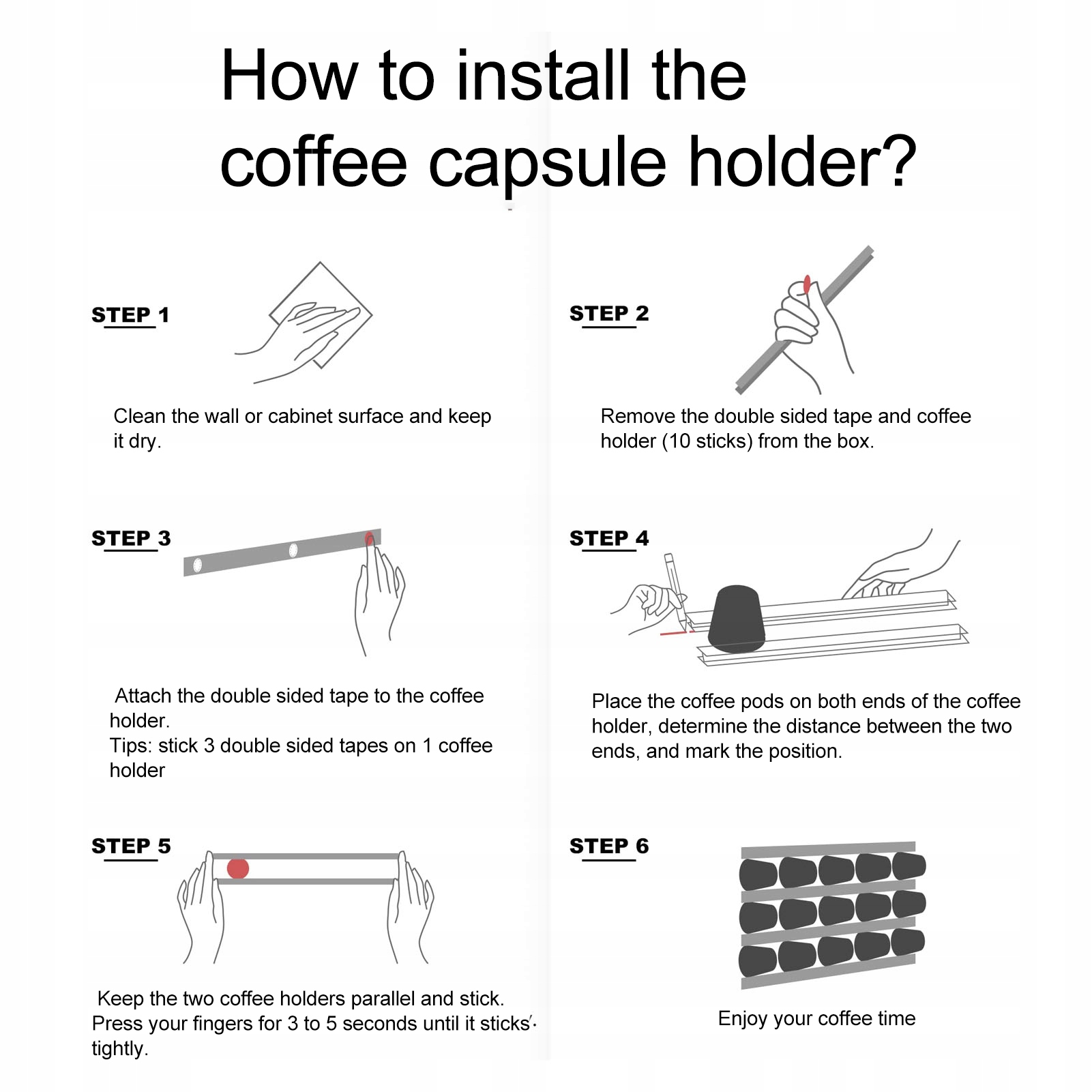 How to install the coffee capsule holder?

STEP 1

Clean the wall or cabinet surface and keep it dry.

STEP 2

Remove the double sided tape and coffee holder (10 sticks) from the box.

STEP 3

Attach the double sided tape to the coffee holder.
Tips: stick 3 double sided tapes on 1 coffee holder

STEP 4

Place the coffee pods on both ends of the coffee holder, determine the distance between the two ends, and mark the position.

STEP 5

Keep the two coffee holders parallel and stick. Press your fingers for 3 to 5 seconds until it sticks tightly.

STEP 6

Enjoy your coffee time