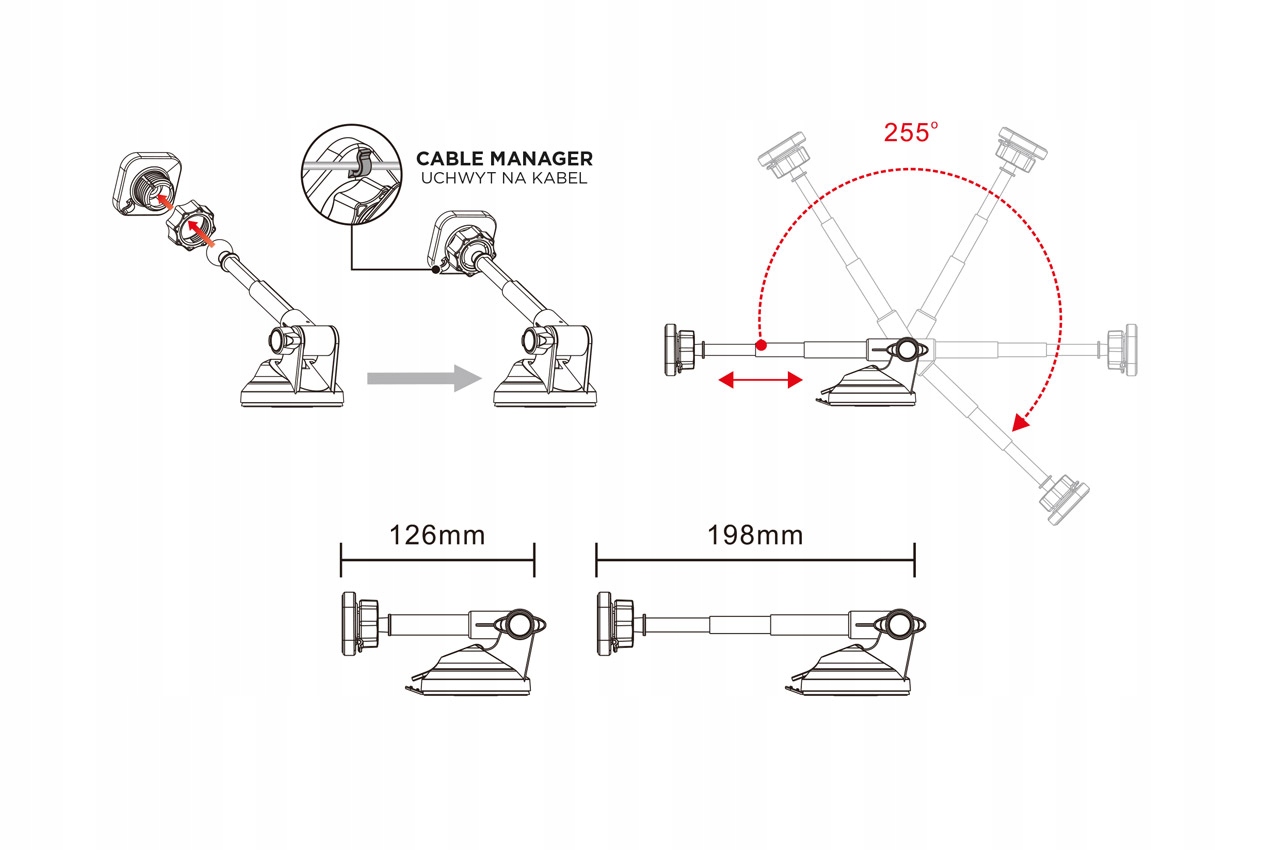 CABLE MANAGER
UCHWYT NA KABEL

255°

126mm

198mm