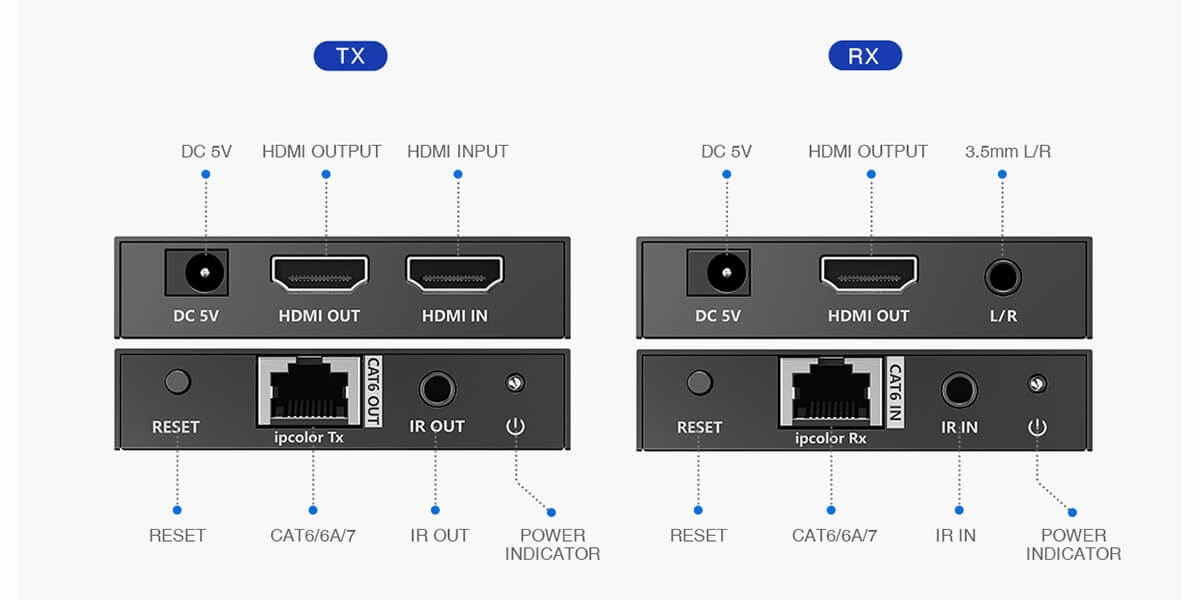 TX

DC 5V HDMI OUTPUT HDMI INPUT

DC 5V HDMI OUT HDMI IN

RESET CAT6 OUT ipcolor Tx IR OUT

RESET CAT6/6A/7 IR OUT POWER INDICATOR

RX

DC 5V HDMI OUTPUT 3.5mm L/R

DC 5V HDMI OUT L/R

RESET CAT6 IN ipcolor Rx IR IN

RESET CAT6/6A/7 IR IN POWER INDICATOR