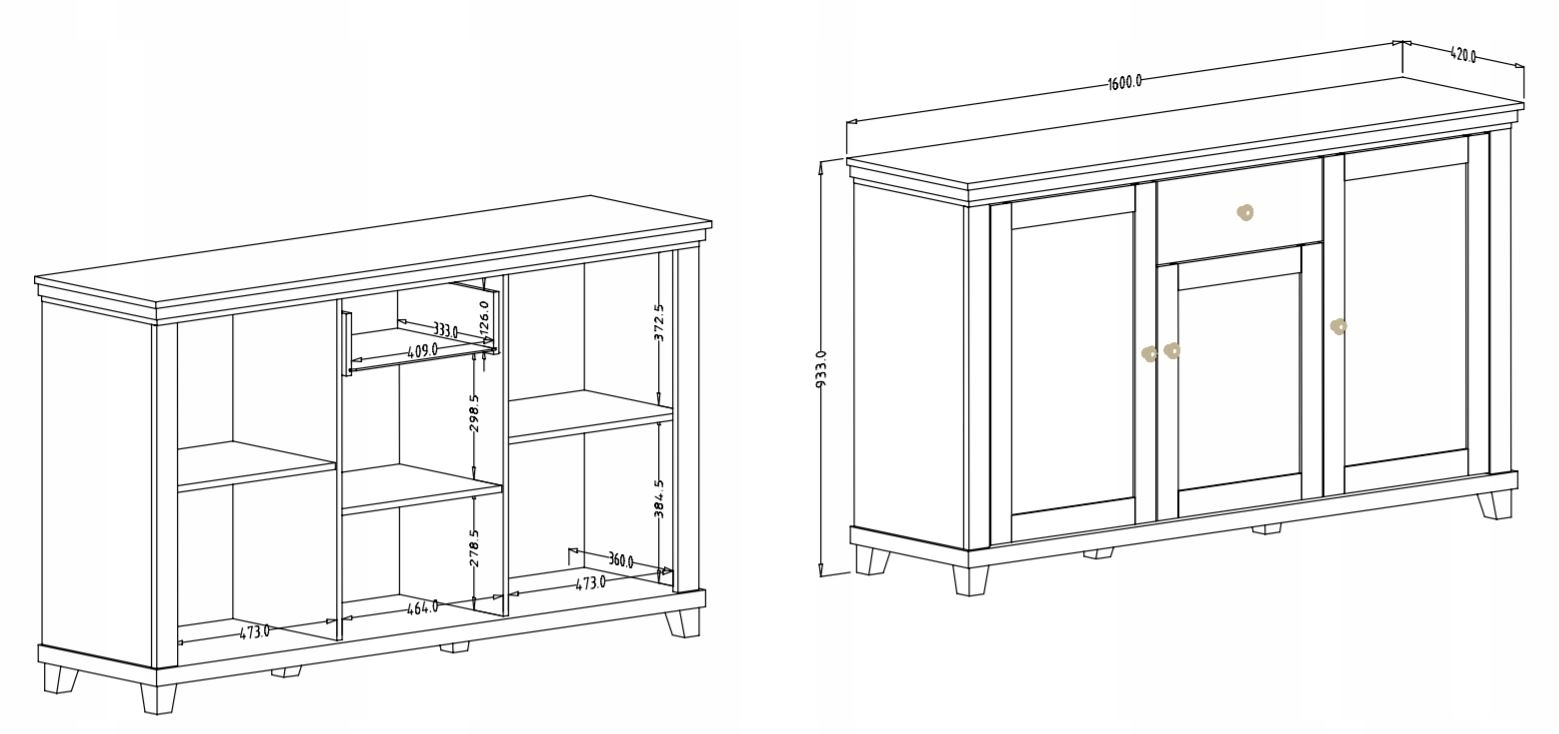 333.0
126.0
409.0
372.5
298.5
384.5
278.5
360.0
473.0
464.0
473.0
1600.0
420.0
933.0