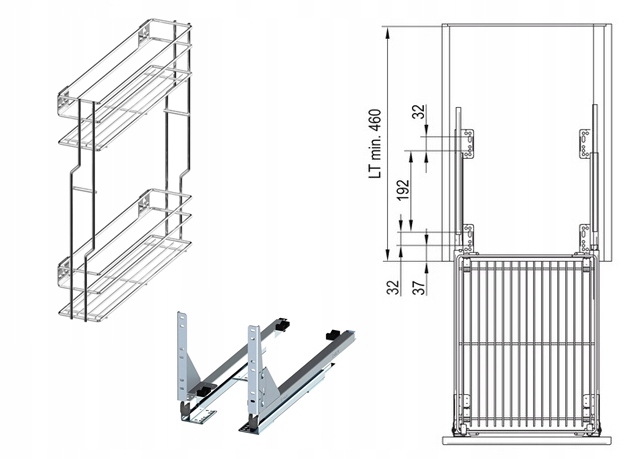 LT min. 460

32

192

32

37