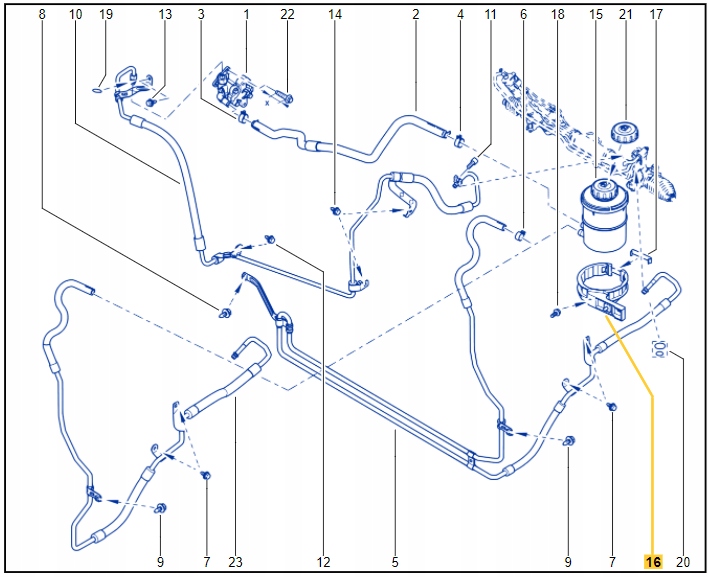 8 10 19 13 3 1 22 14 2 4 11 6 18 15 21 17

9 7 23 12 5 9 7 16 20