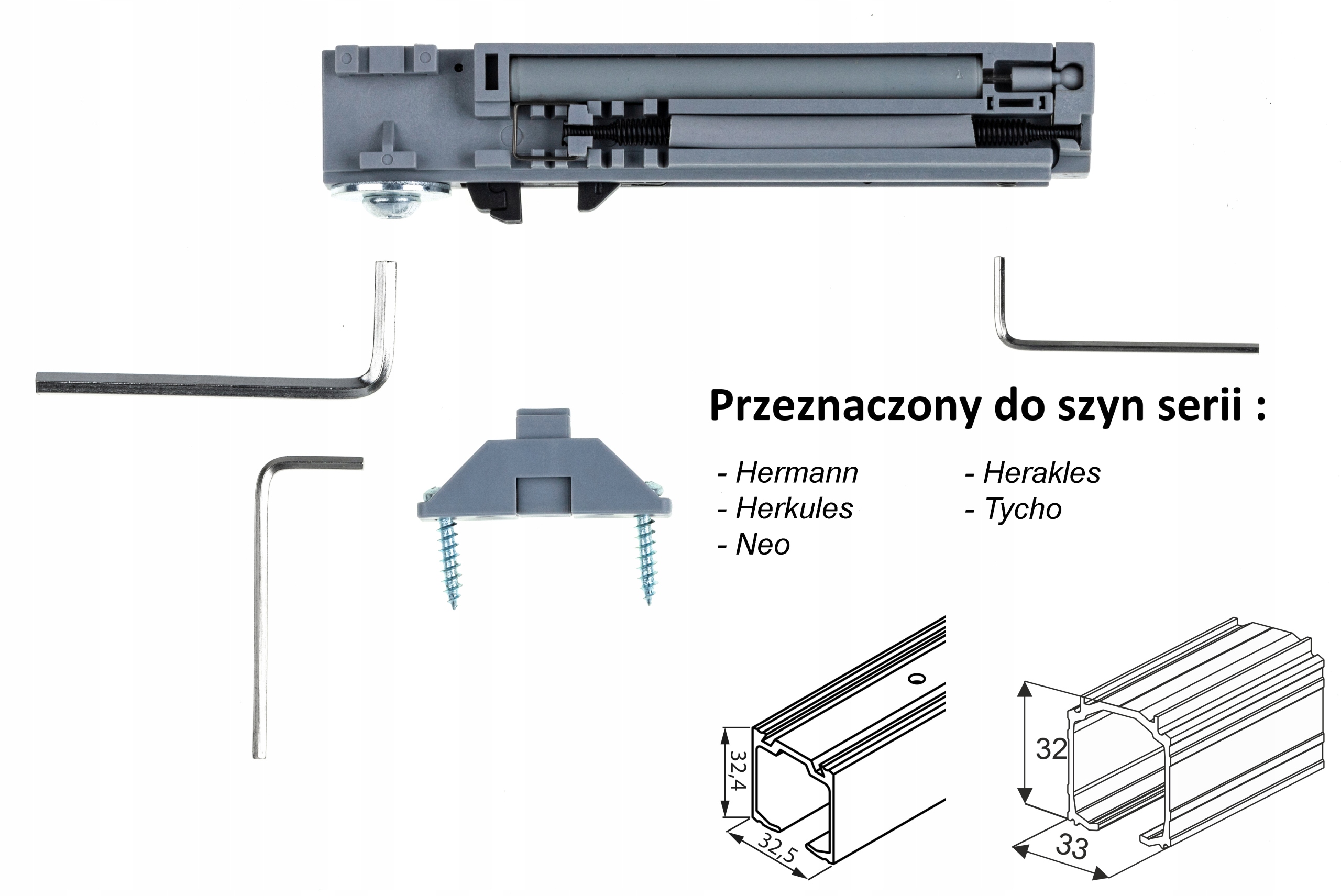 Przeznaczony do szyn serii :

- Hermann
- Herkules
- Neo

- Herakles
- Tycho

32,4
32,5

32
33