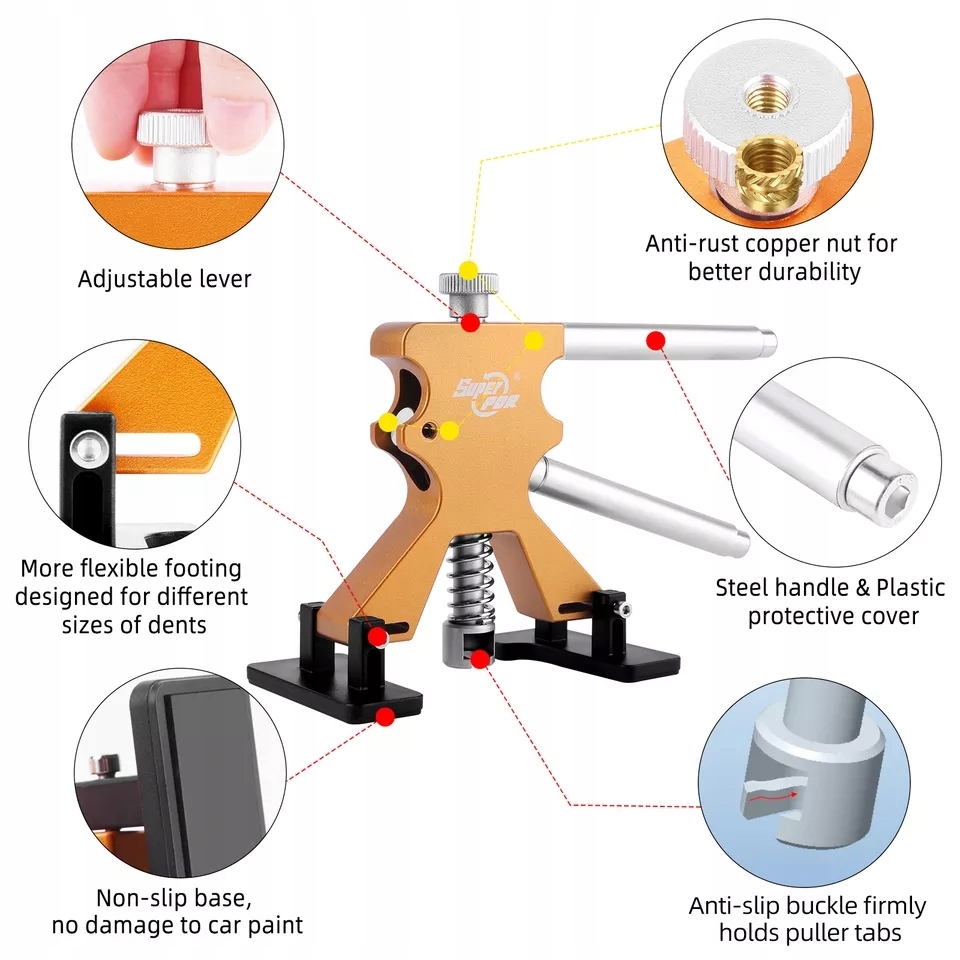 Adjustable lever

Anti-rust copper nut for better durability

Super PDR

More flexible footing designed for different sizes of dents

Steel handle & Plastic protective cover

Non-slip base, no damage to car paint

Anti-slip buckle firmly holds puller tabs