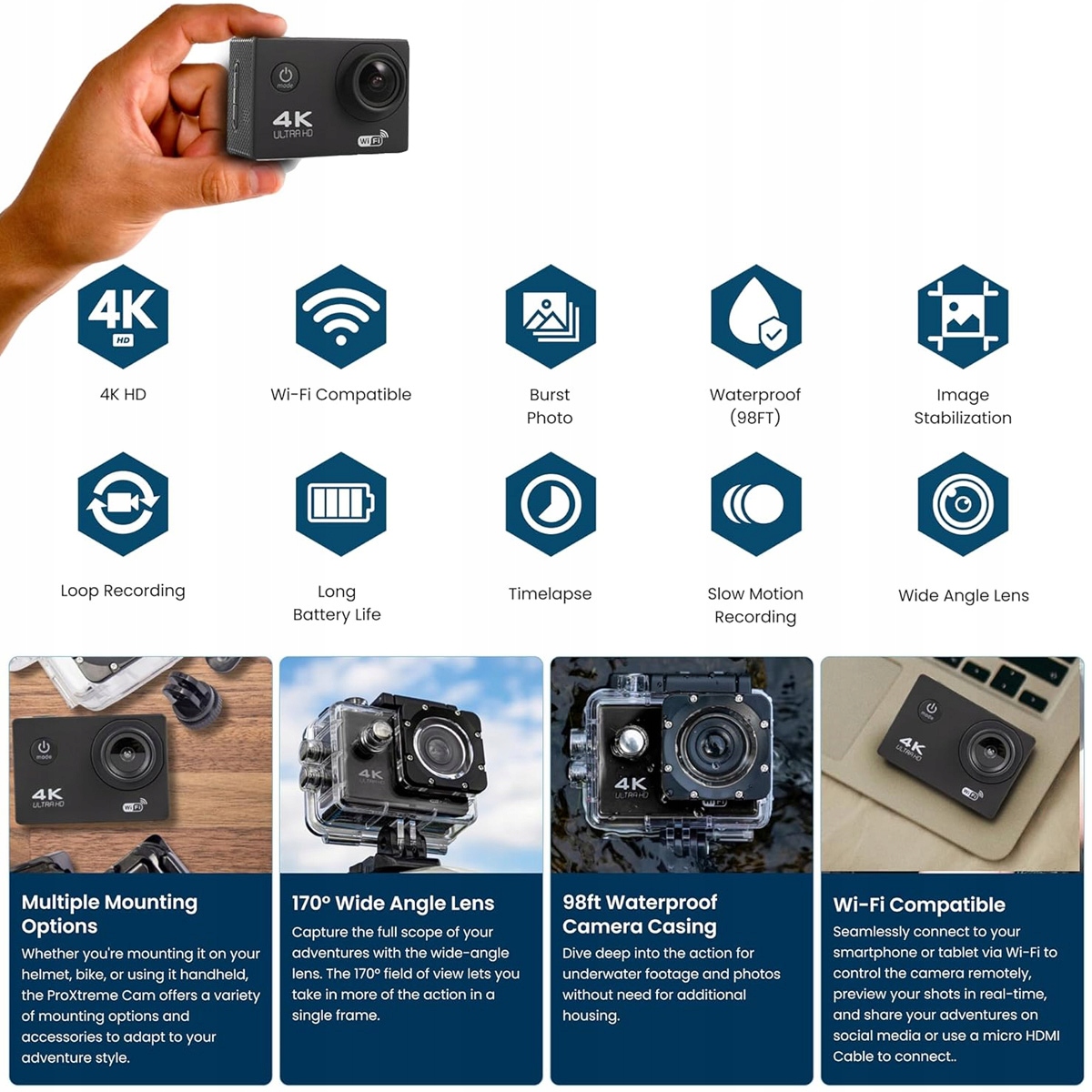 mode
4K
ULTRA HD
WiFi

4K
HD
4K HD

Wi-Fi Compatible

Burst Photo

Waterproof (98FT)

Image Stabilization

Loop Recording

Long Battery Life

Timelapse

Slow Motion Recording

Wide Angle Lens

mode
4K
ULTRA HD
WiFi

4K
ULTRA HD

4K
ULTRA HD

mode
4K
ULTRA HD
WiFi

Multiple Mounting Options
Whether you're mounting it on your helmet, bike, or using it handheld, the ProXtreme Cam offers a variety of mounting options and accessories to adapt to your adventure style.

170° Wide Angle Lens
Capture the full scope of your adventures with the wide-angle lens. The 170° field of view lets you take in more of the action in a single frame.

98ft Waterproof Camera Casing
Dive deep into the action for underwater footage and photos without need for additional housing.

Wi-Fi Compatible
Seamlessly connect to your smartphone or tablet via Wi-Fi to control the camera remotely, preview your shots in real-time, and share your adventures on social media or use a micro HDMI Cable to connect..