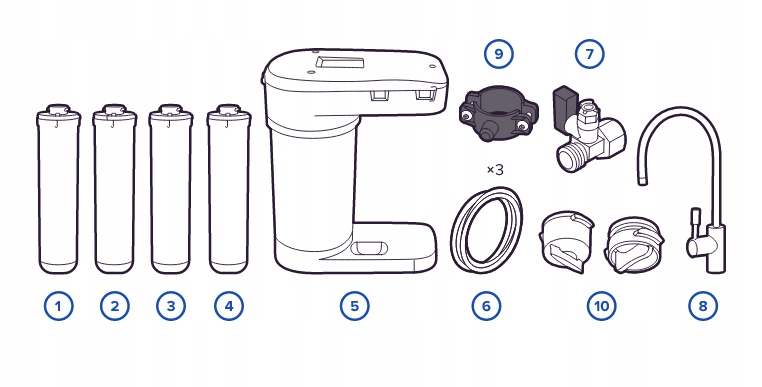 9
7
×3
1
2
3
4
5
6
10
8