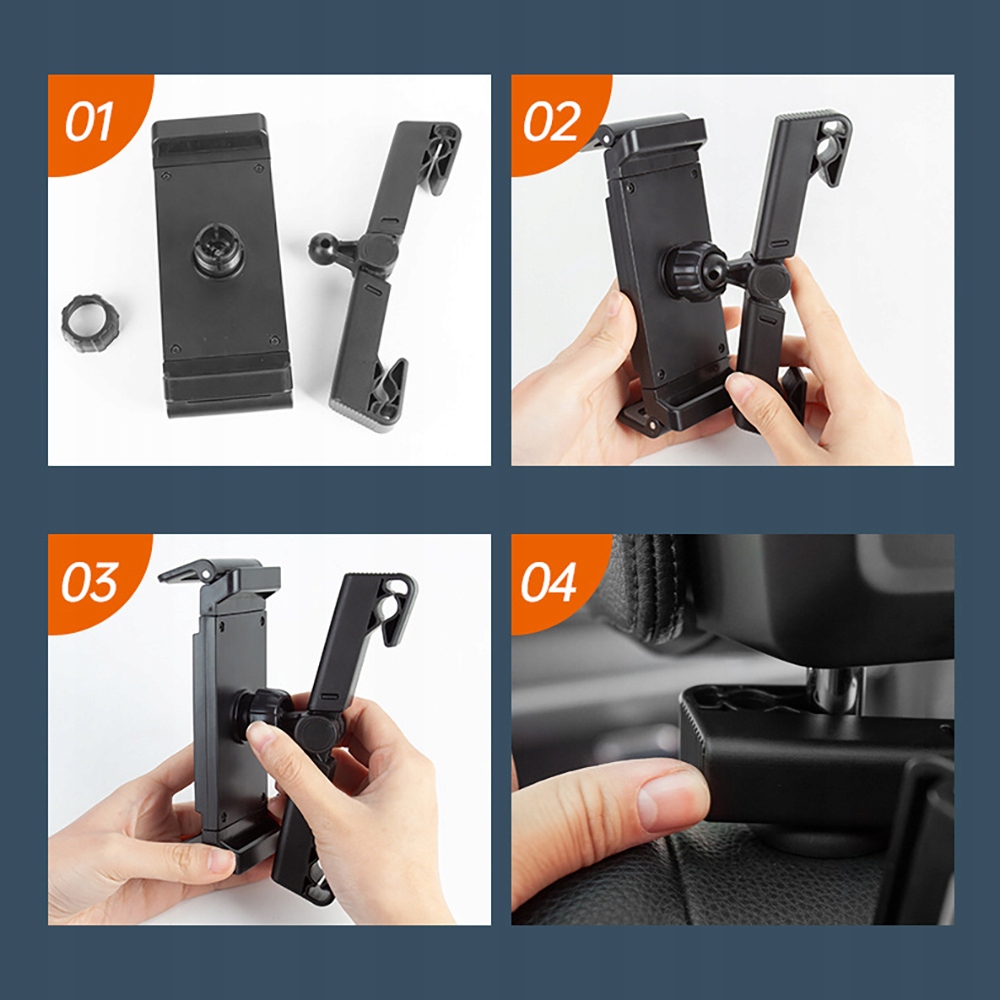 01

02

03

04