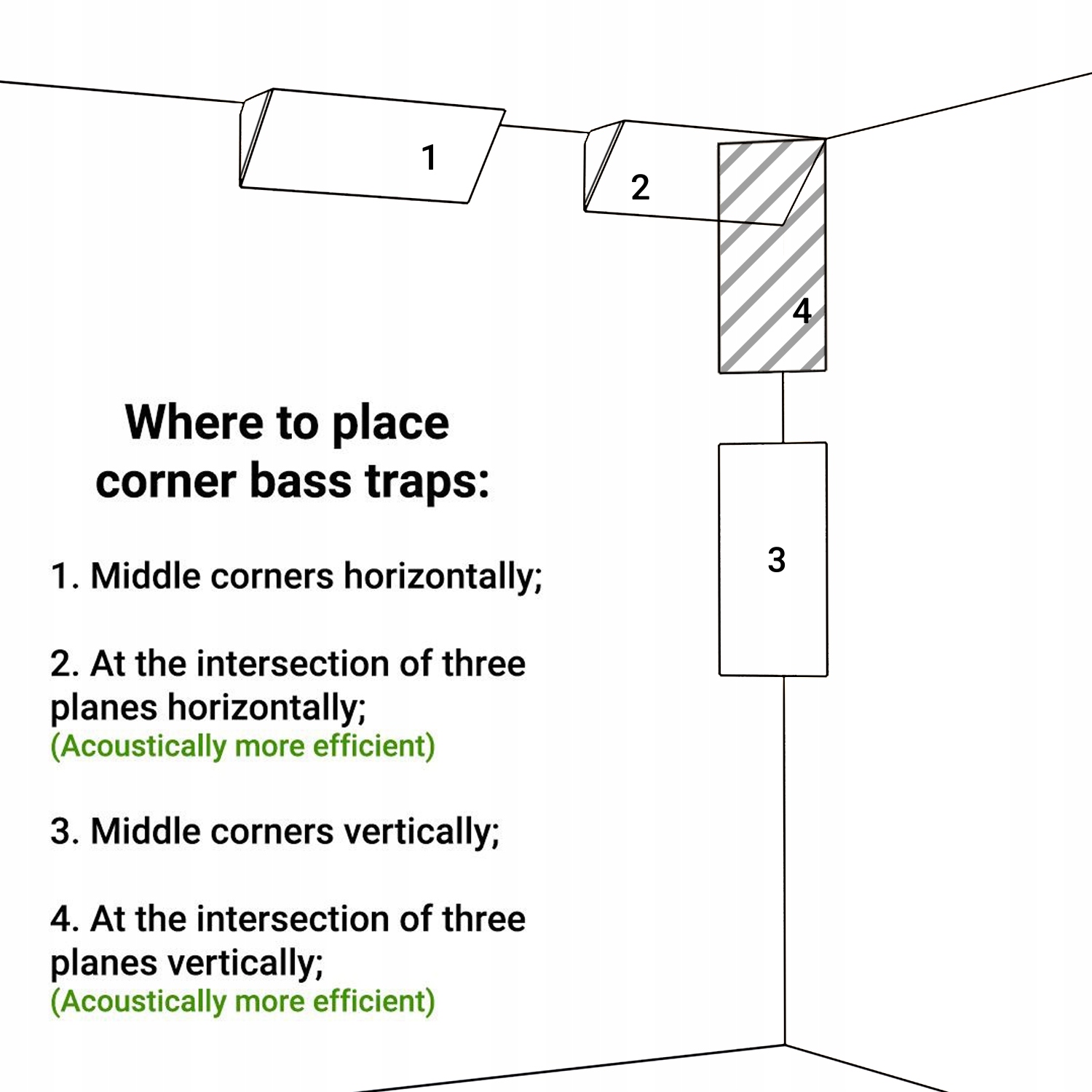 1

2

4

3

Where to place corner bass traps:

1. Middle corners horizontally;

2. At the intersection of three planes horizontally;
(Acoustically more efficient)

3. Middle corners vertically;

4. At the intersection of three planes vertically;
(Acoustically more efficient)