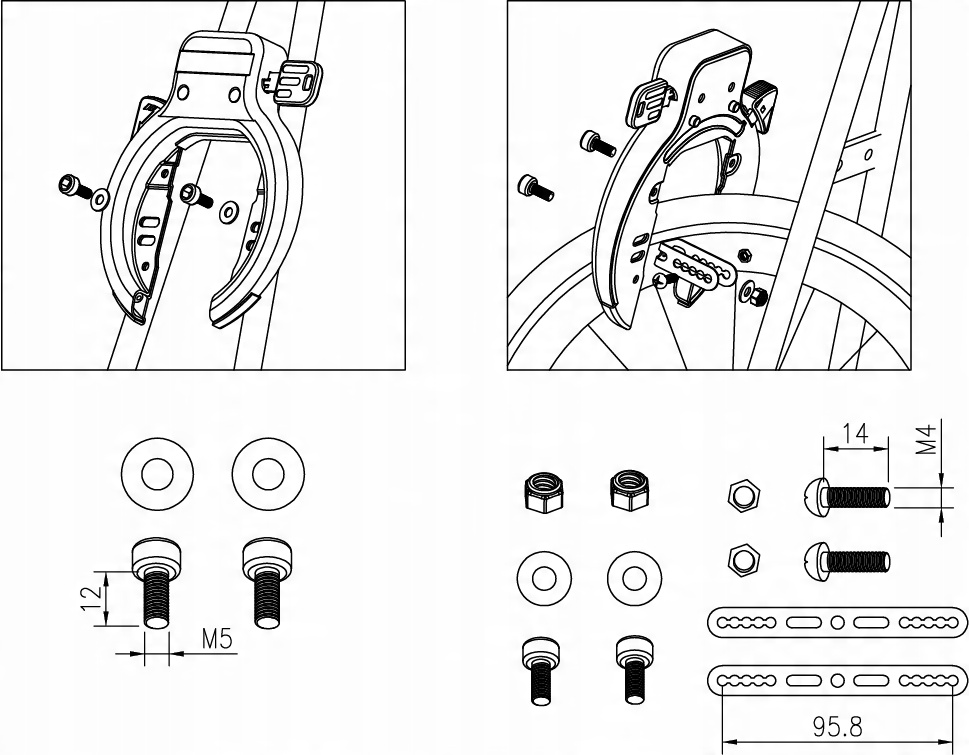 12

M5

14

M4

95.8