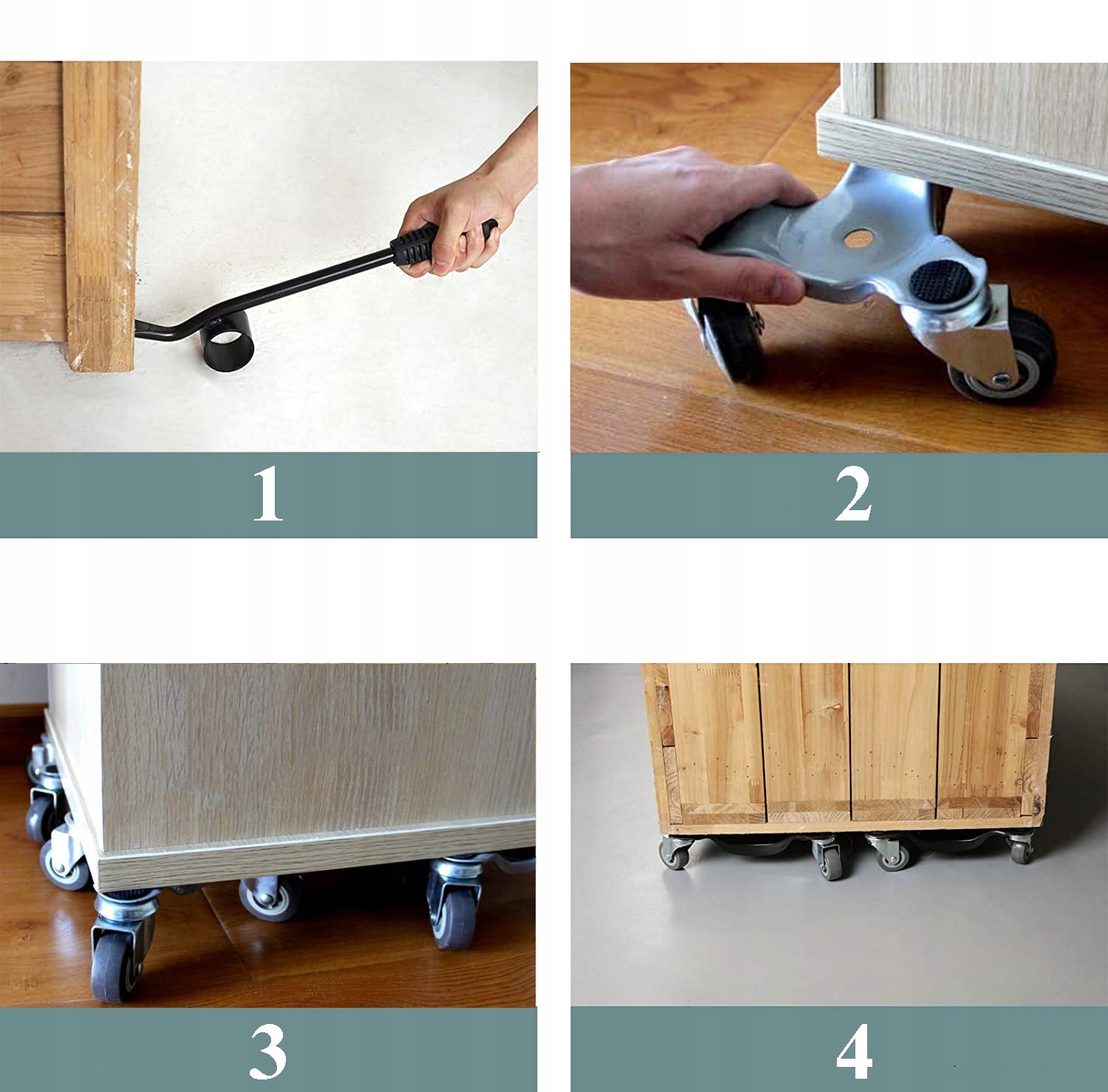 1

2

3

4