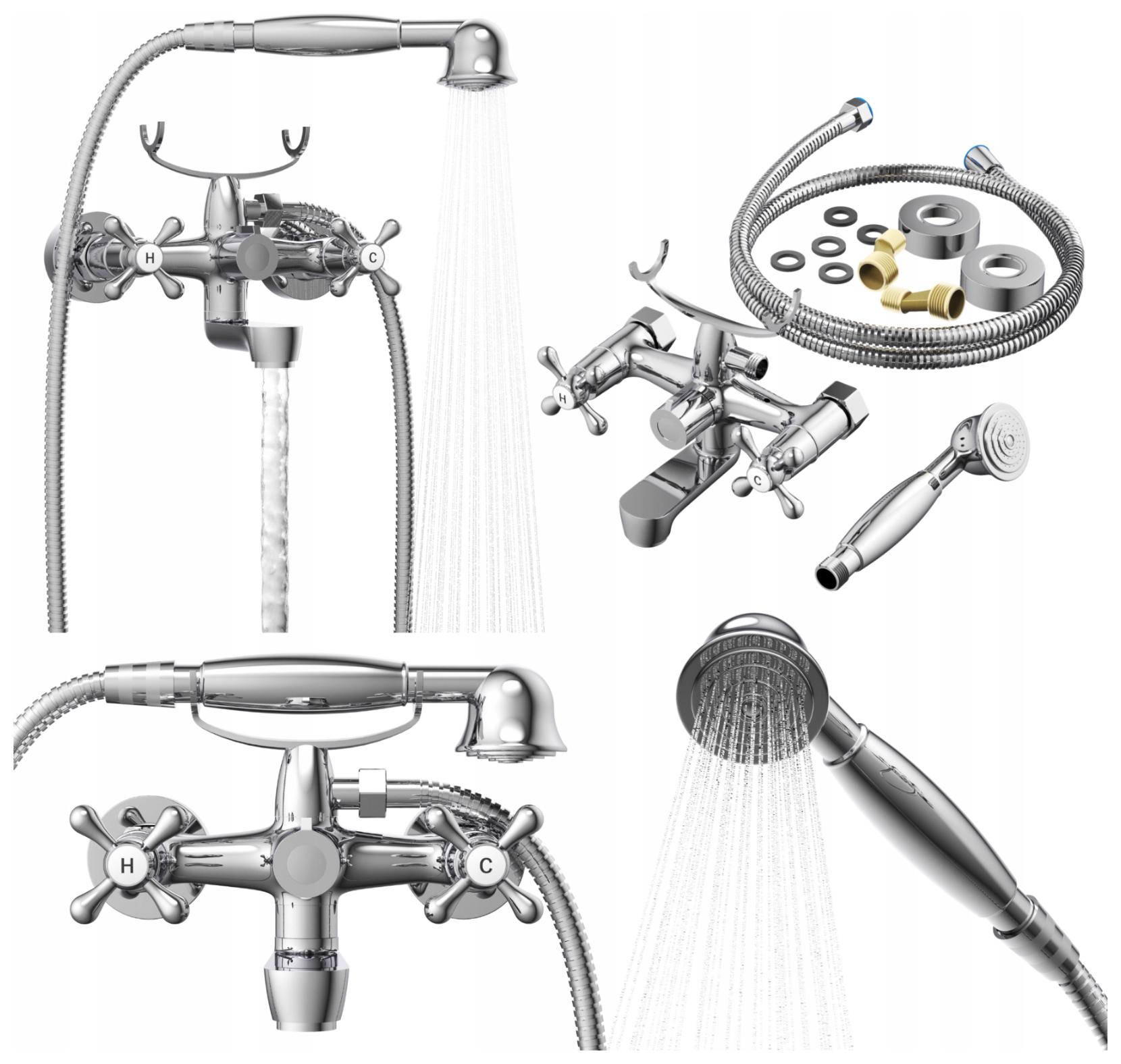 H C H C H C