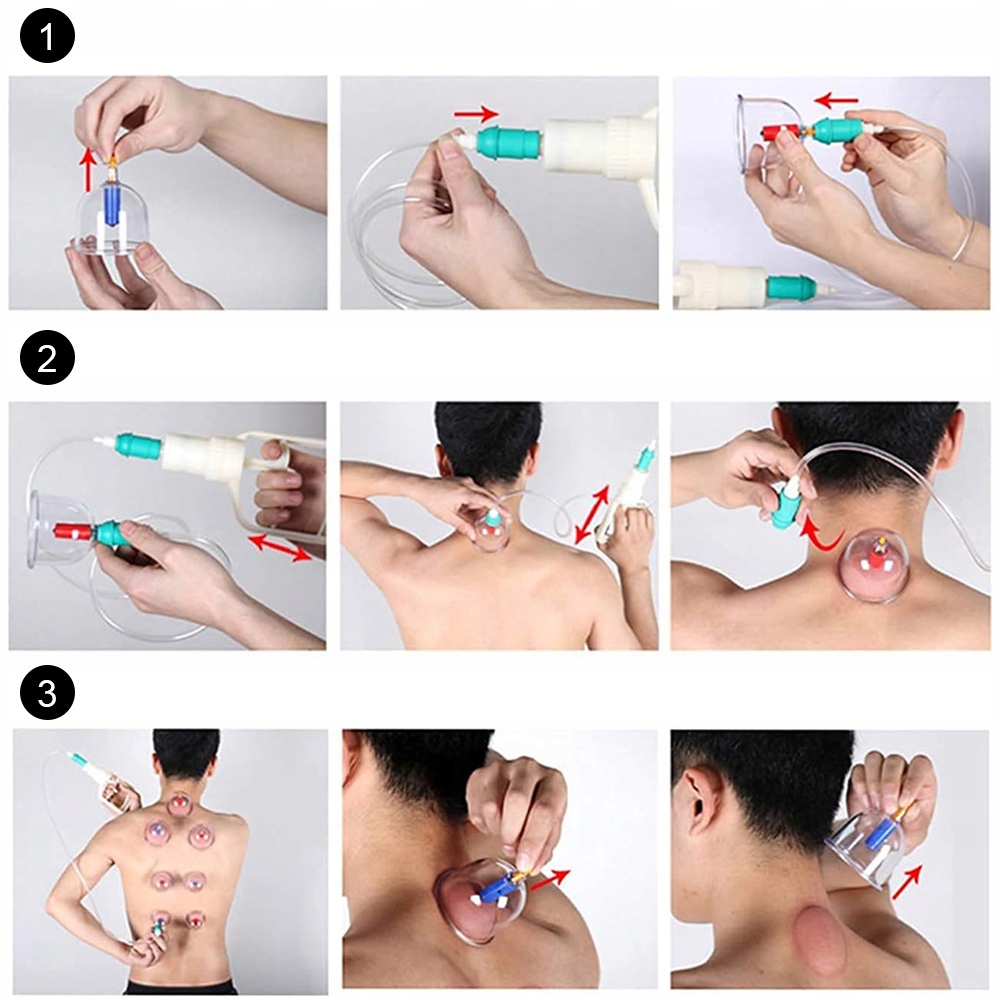 1

2

3