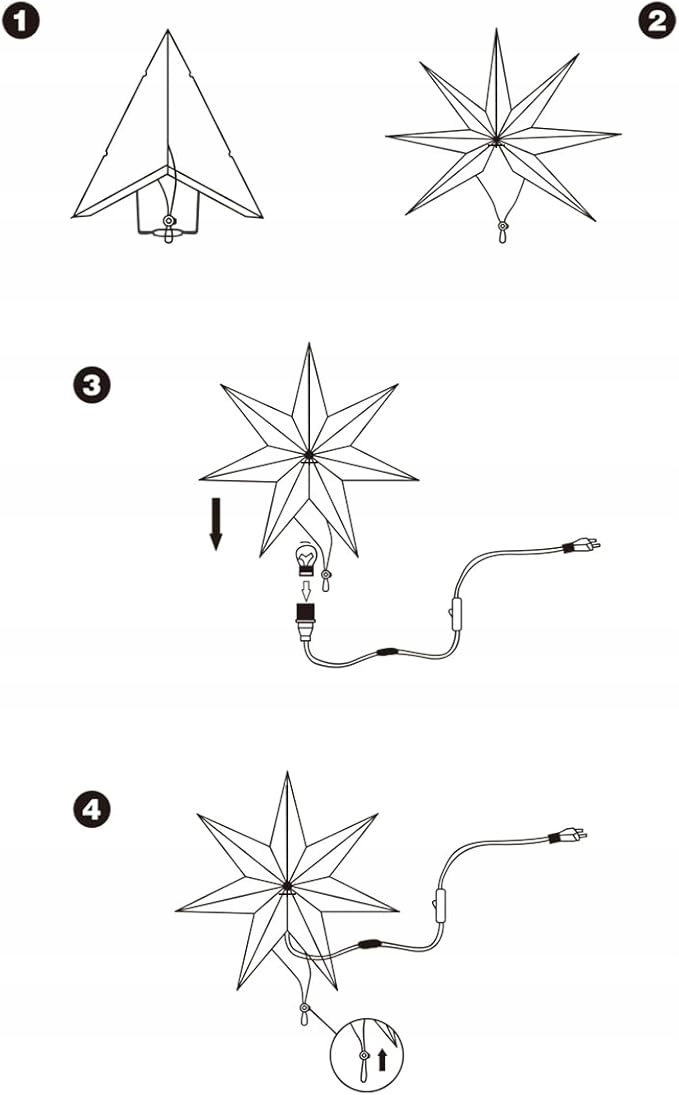 1

2

3

4