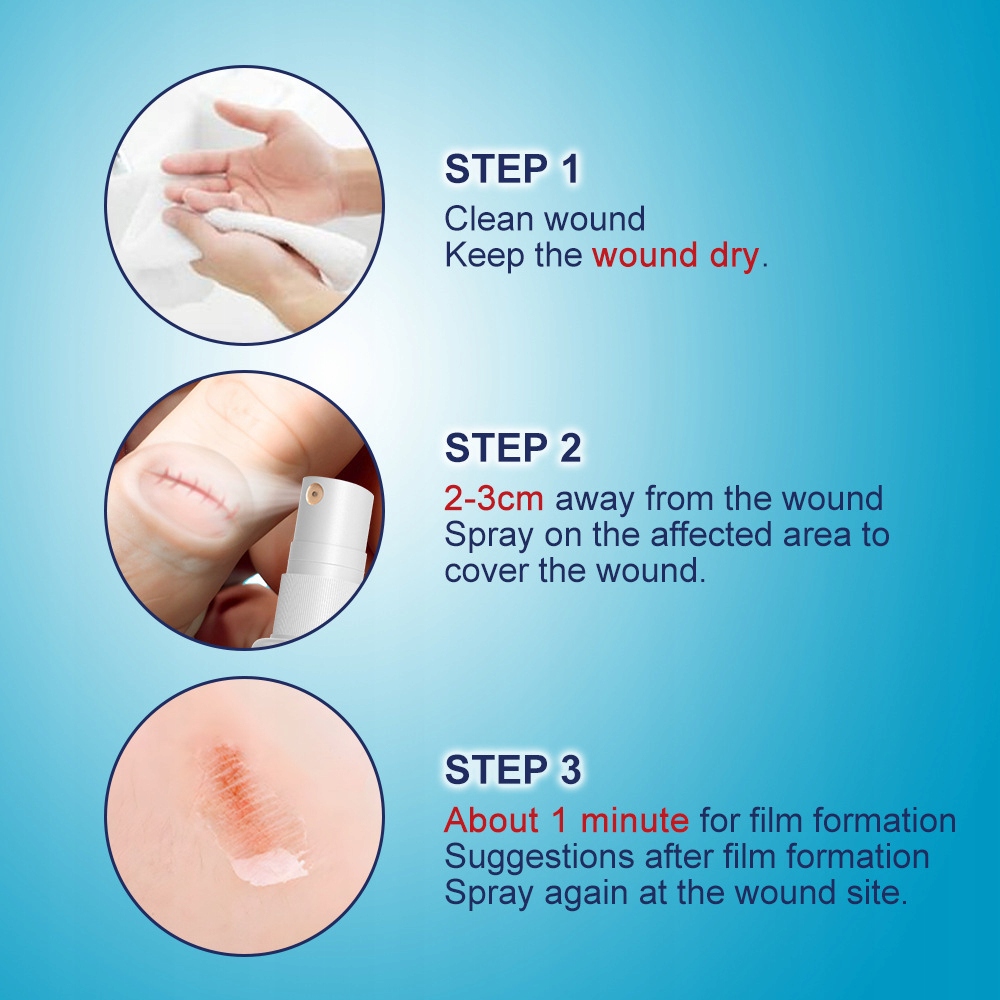 STEP 1
Clean wound
Keep the wound dry.

STEP 2
2-3cm away from the wound
Spray on the affected area to cover the wound.

STEP 3
About 1 minute for film formation
Suggestions after film formation
Spray again at the wound site.