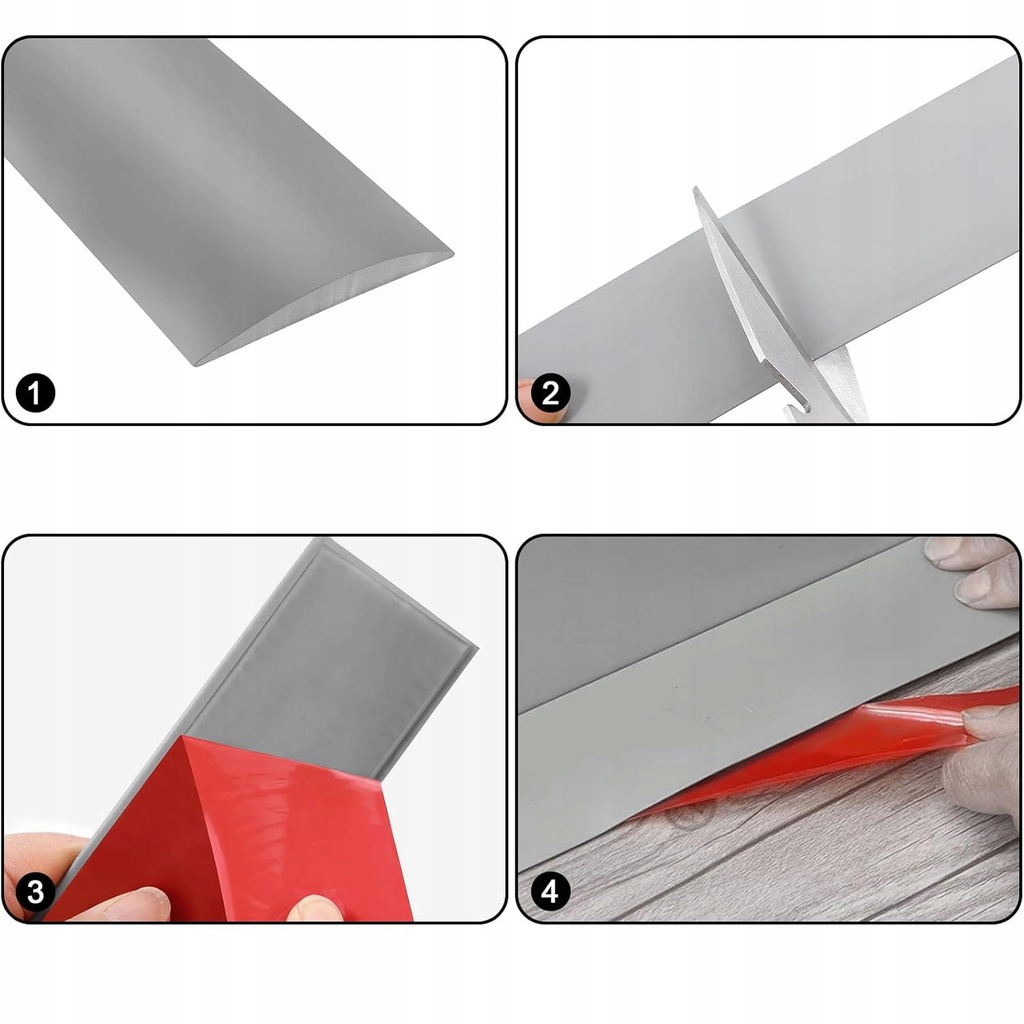 1

2

3

4