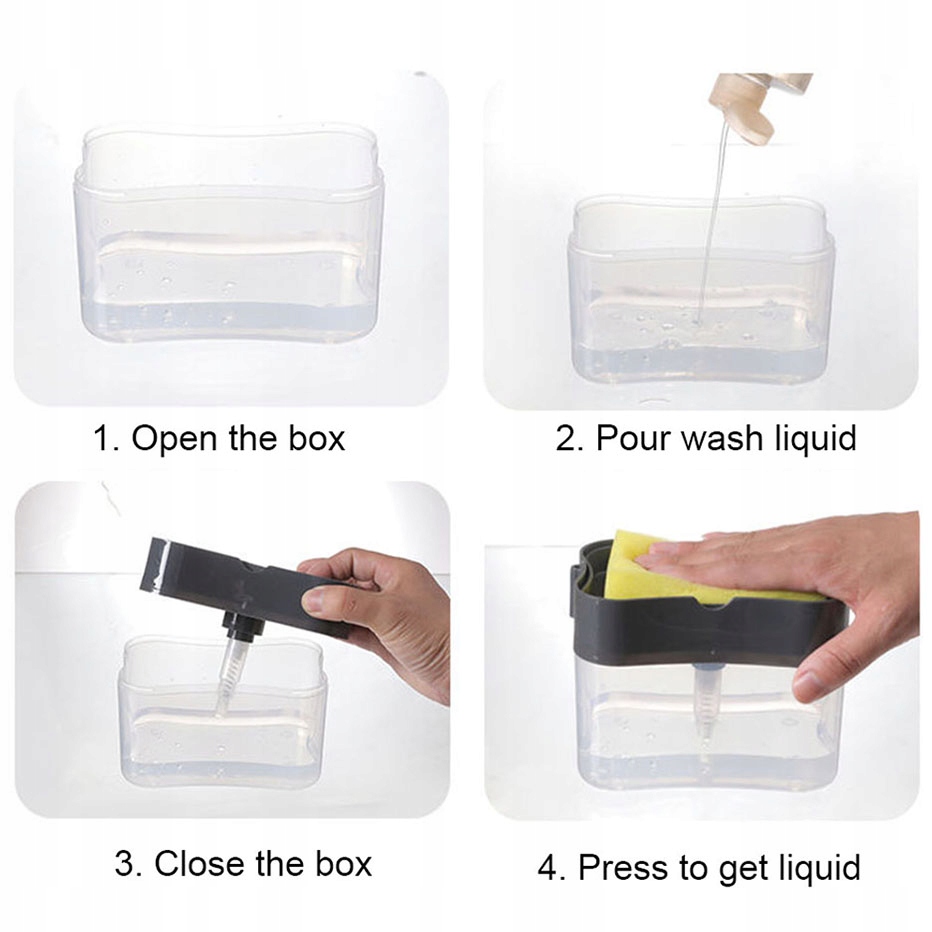 1. Open the box

2. Pour wash liquid

3. Close the box

4. Press to get liquid