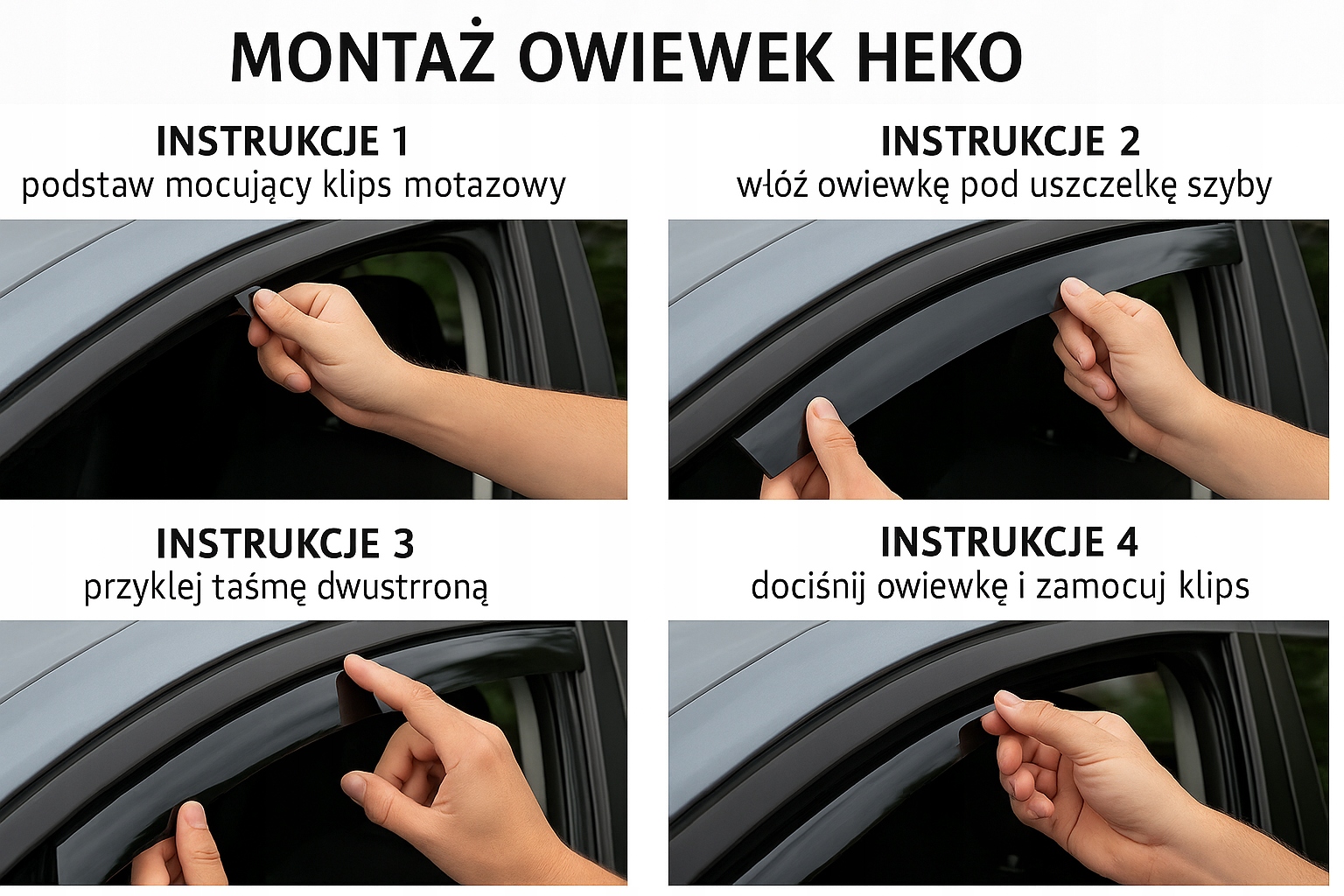 MONTAŻ OWIEWEK HEKO

INSTRUKCJE 1
podstaw mocujący klips motazowy

INSTRUKCJE 2
włóż owiewkę pod uszczelkę szyby

INSTRUKCJE 3
przyklej taśmę dwustrroną

INSTRUKCJE 4
dociśnij owiewkę i zamocuj klips