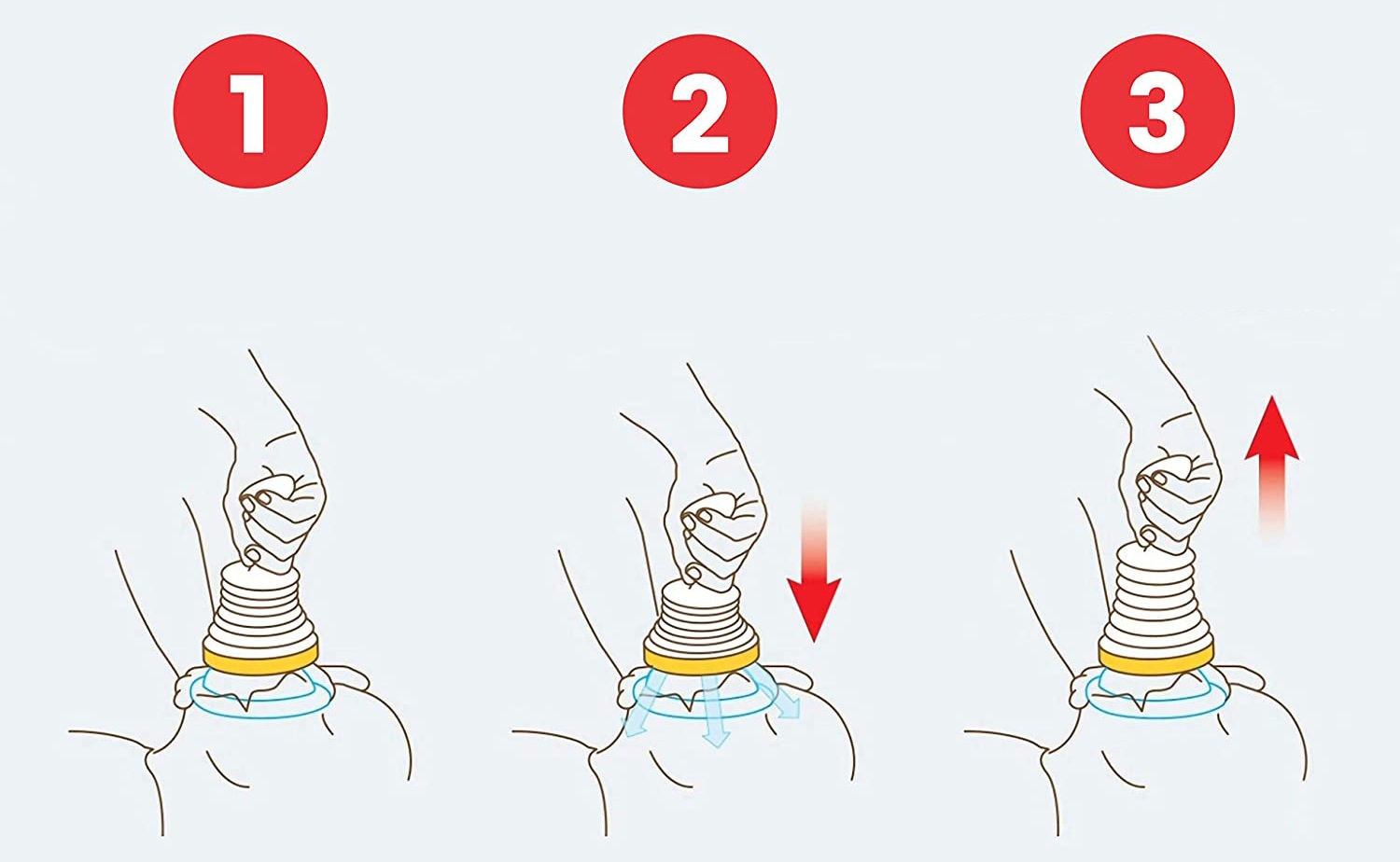 1

2

3