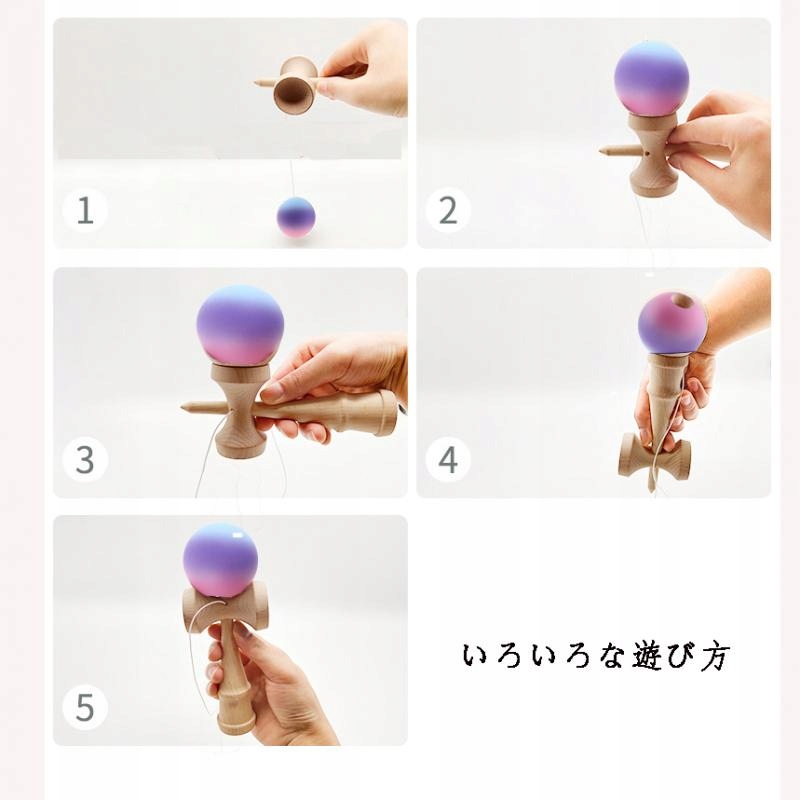 1

2

3

4

5

いろいろな遊び方