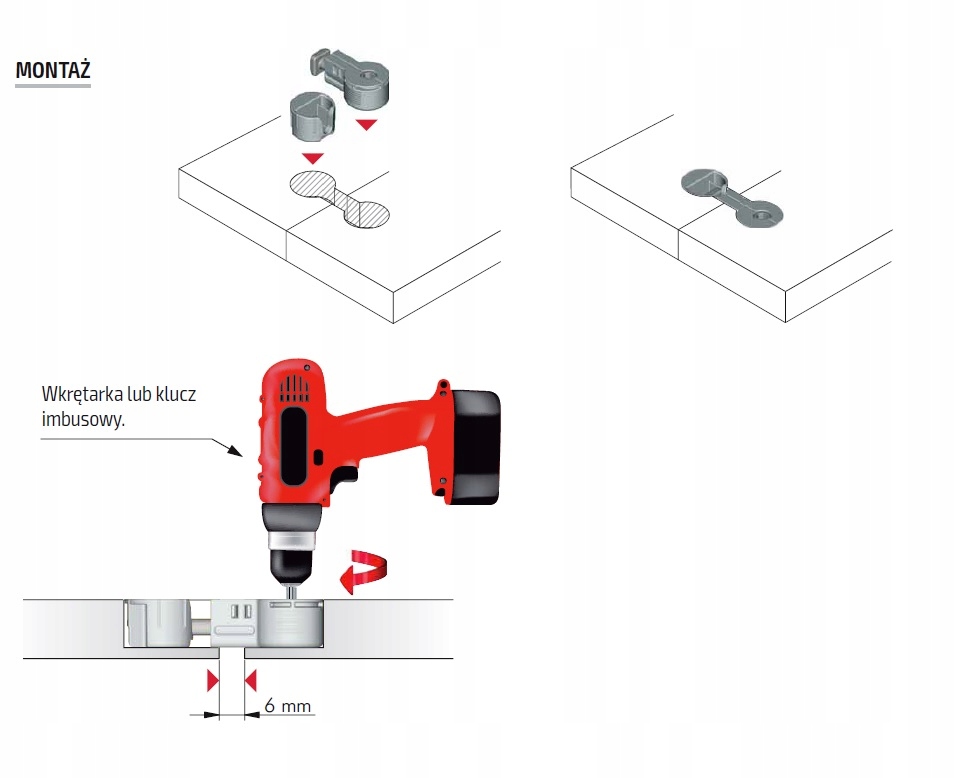 MONTAŻ

Wkrętarka lub klucz imbusowy.

6 mm