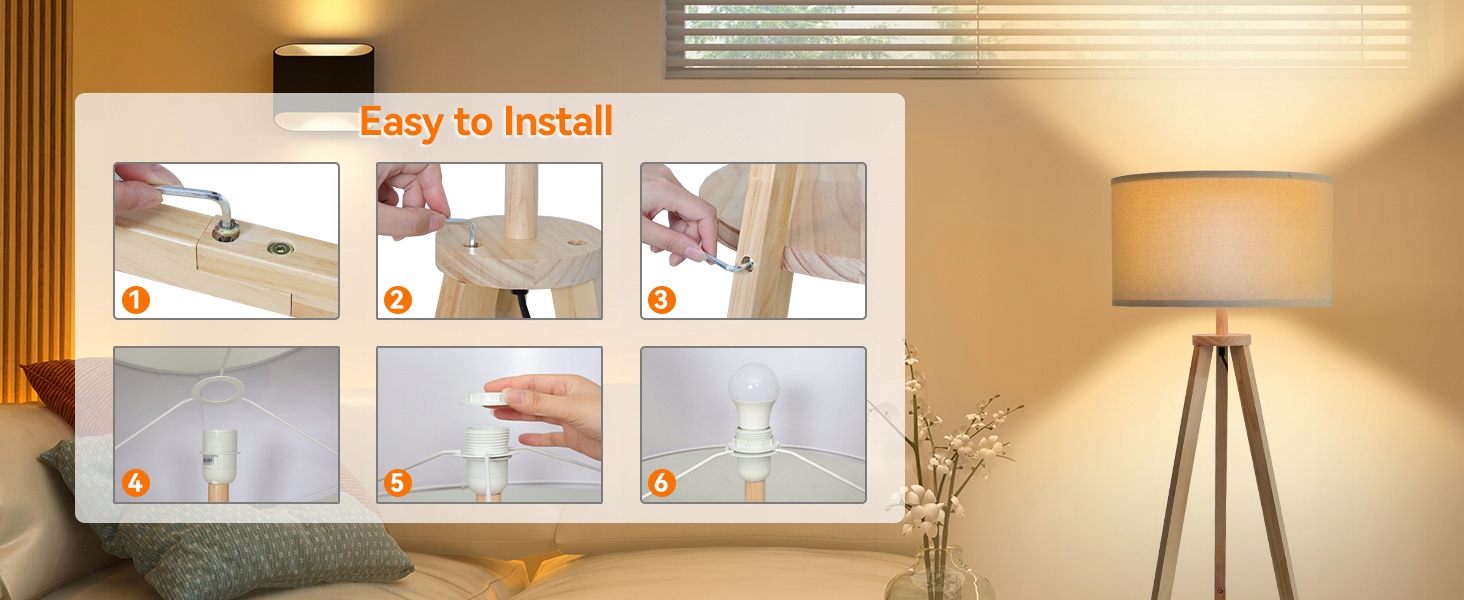 Easy to Install

1

2

3

4

5

6