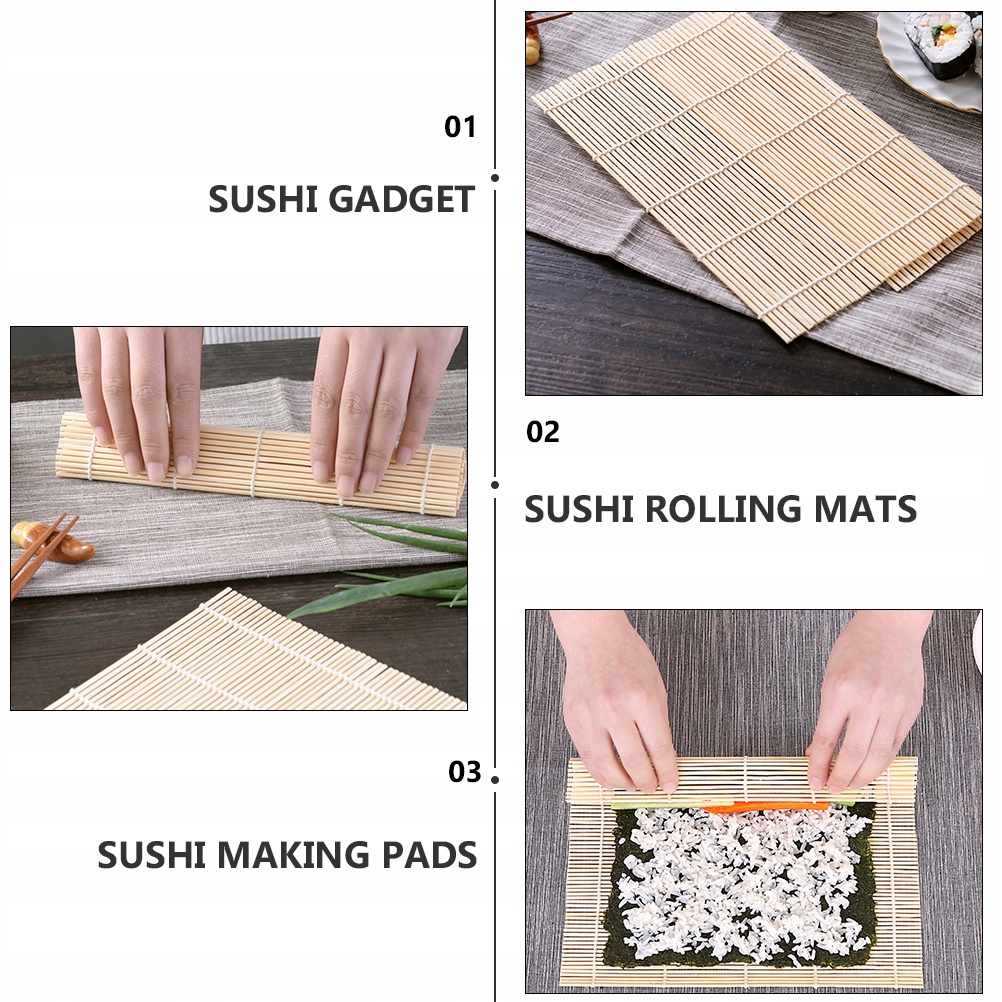 01

SUSHI GADGET

02

SUSHI ROLLING MATS

03

SUSHI MAKING PADS