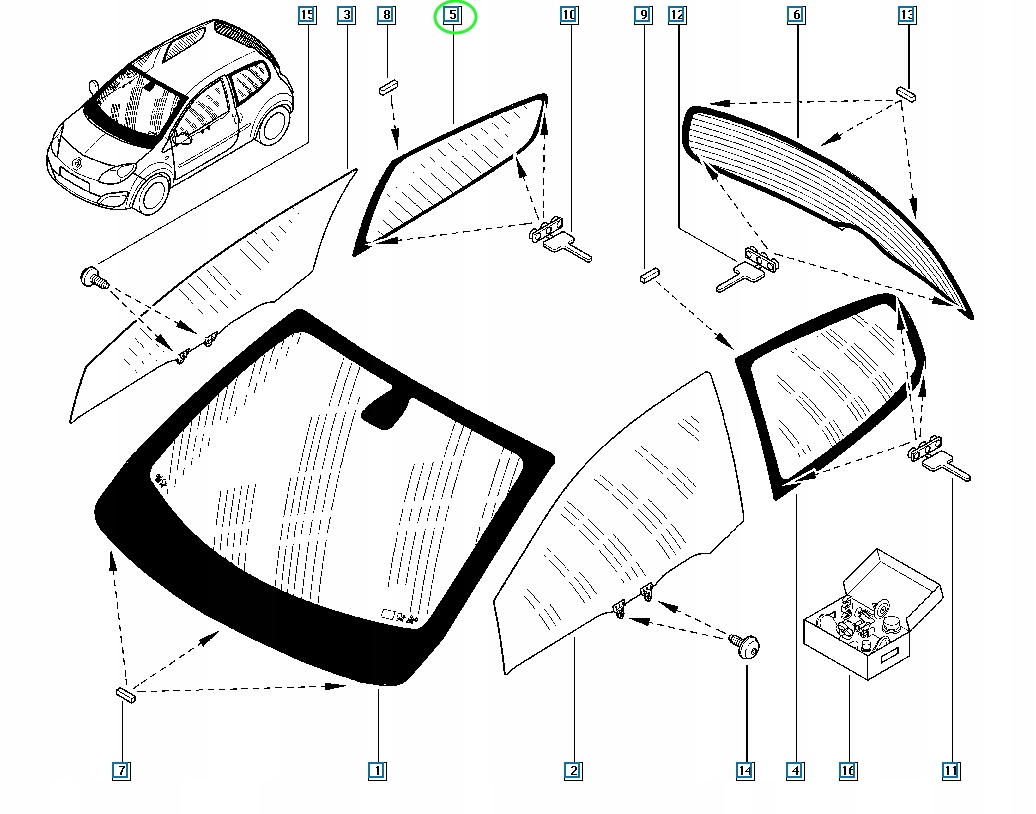 15
3
8
5
10
9
12
6
13
7
1
2
14
4
16
11