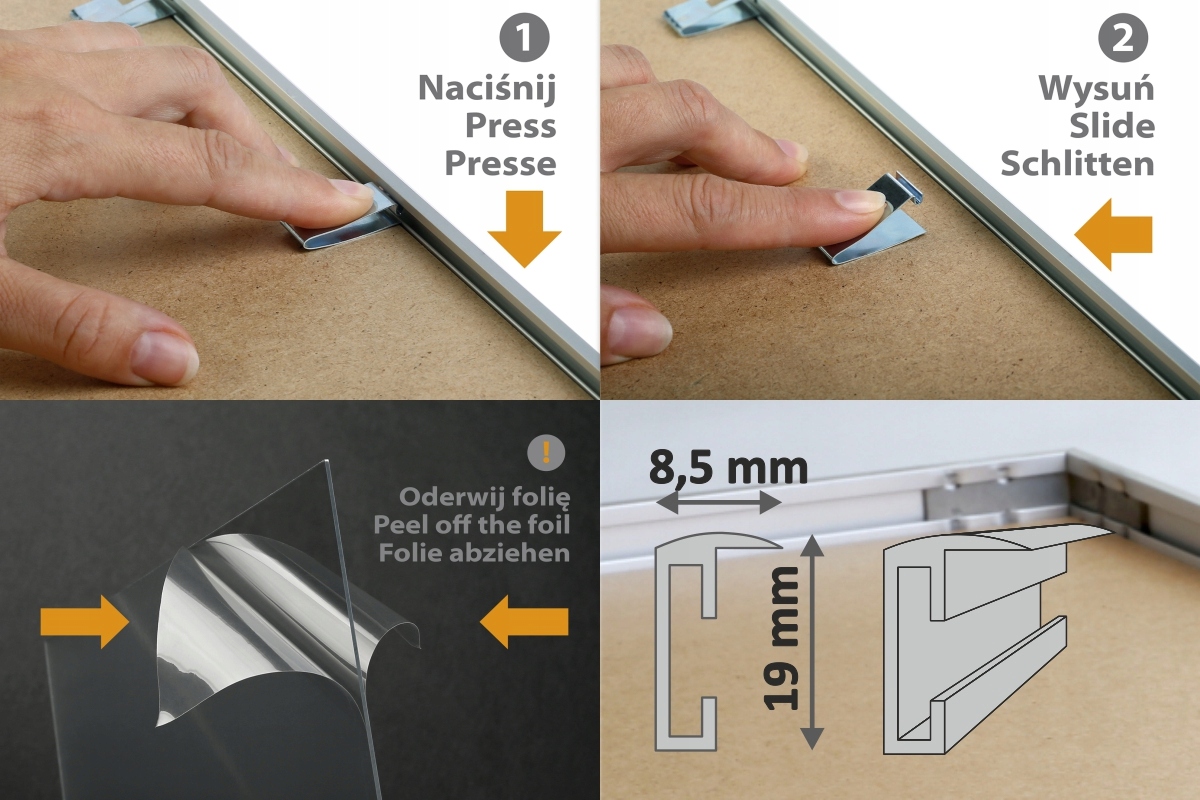 1
Naciśnij
Press
Presse

2
Wysuń
Slide
Schlitten

!
Oderwij folię
Peel off the foil
Folie abziehen

8,5 mm
19 mm