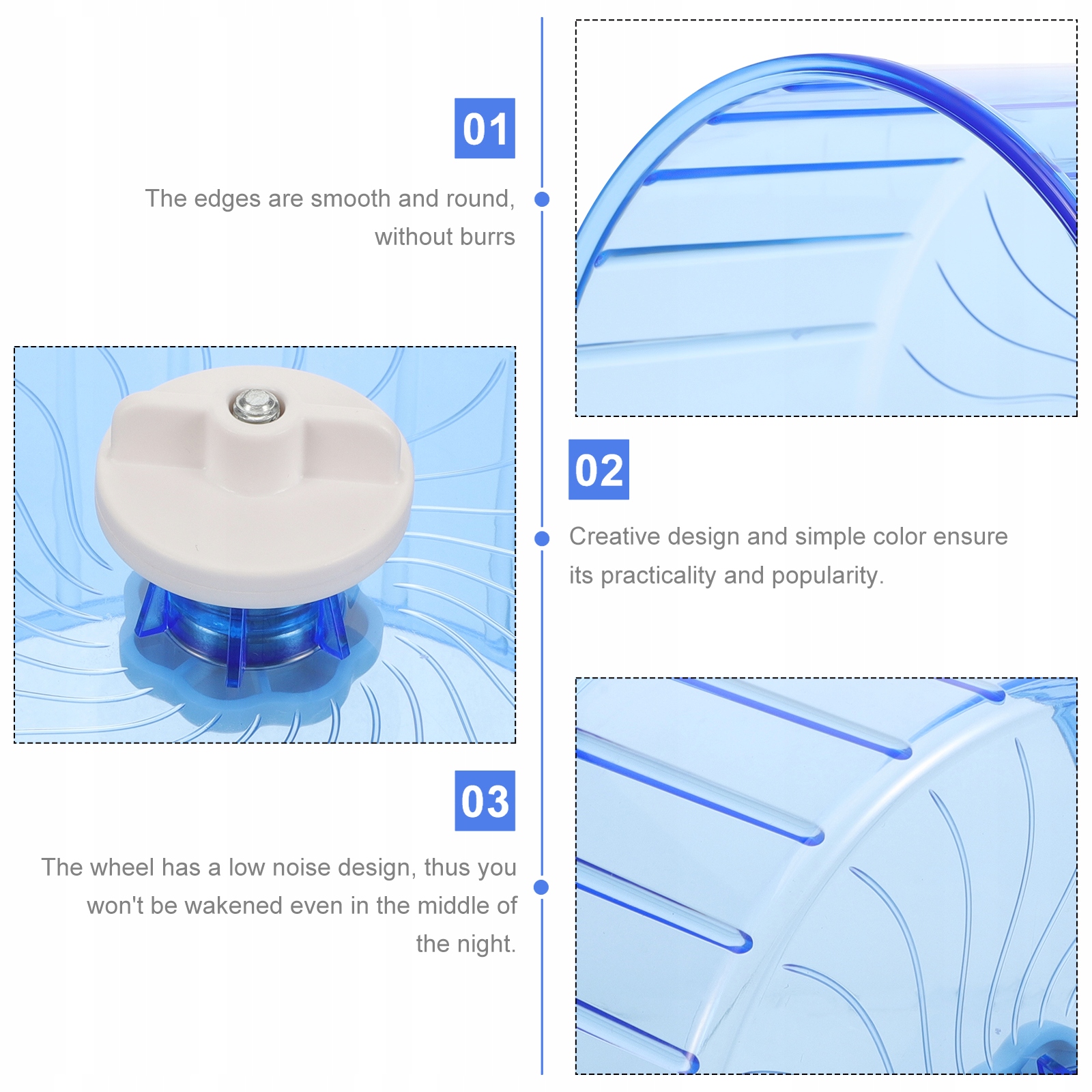 01

The edges are smooth and round, without burrs

02

Creative design and simple color ensure its practicality and popularity.

03

The wheel has a low noise design, thus you won't be wakened even in the middle of the night.