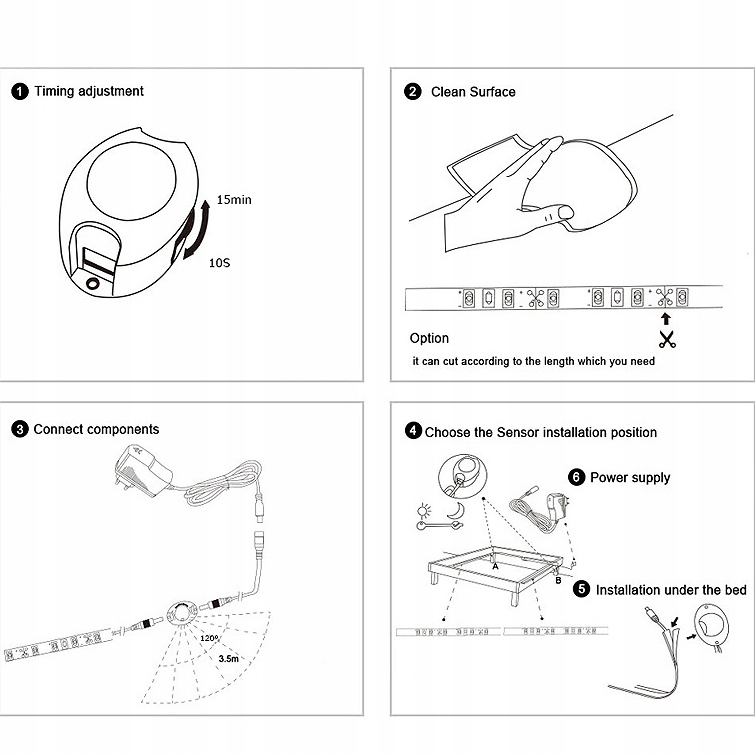 1 Timing adjustment

15min

10S

2 Clean Surface

Option

it can cut according to the length which you need

3 Connect components

120°

3.5m

4 Choose the Sensor installation position

6 Power supply

A

B

5 Installation under the bed