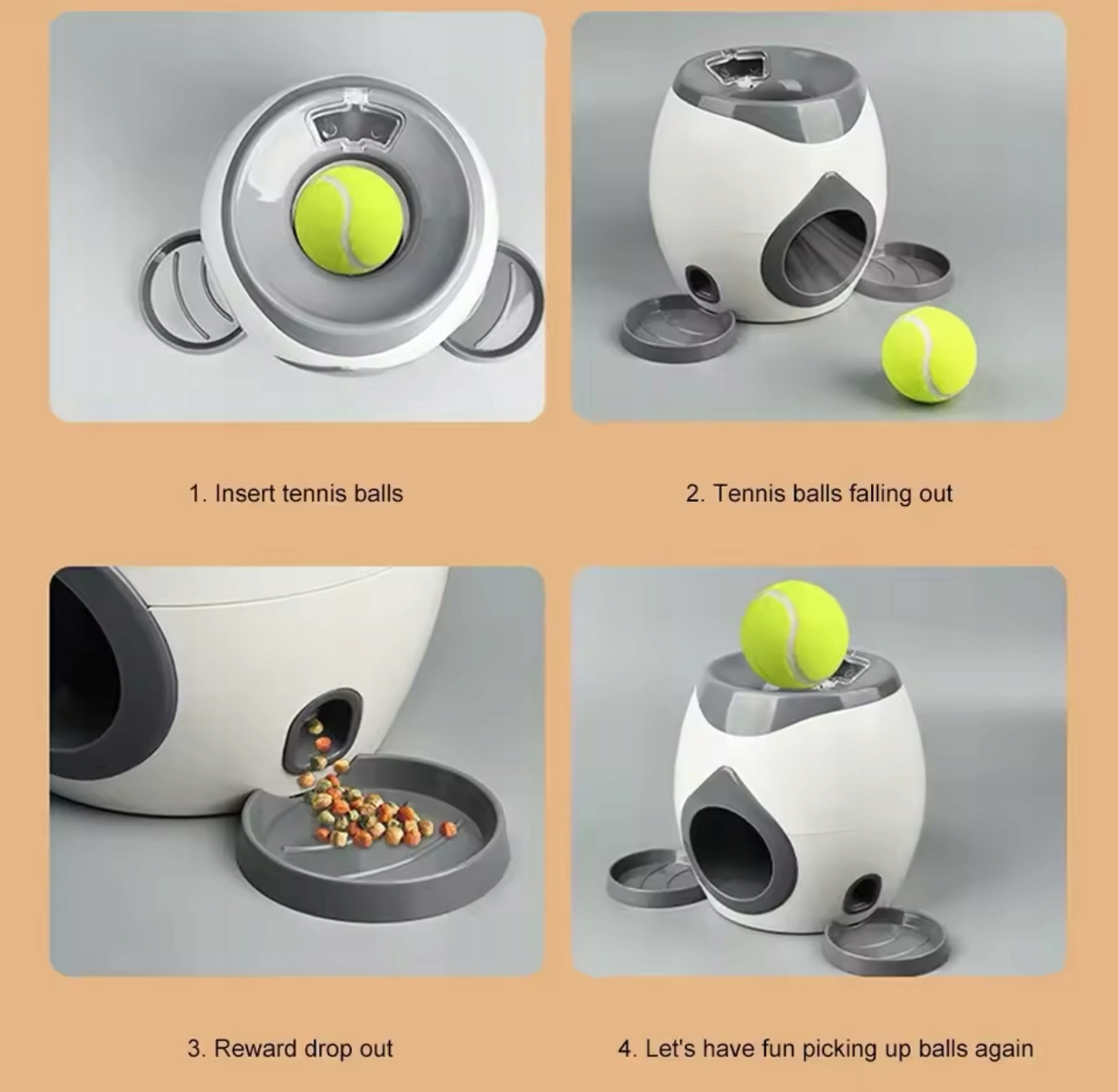 1. Insert tennis balls

2. Tennis balls falling out

3. Reward drop out

4. Let's have fun picking up balls again