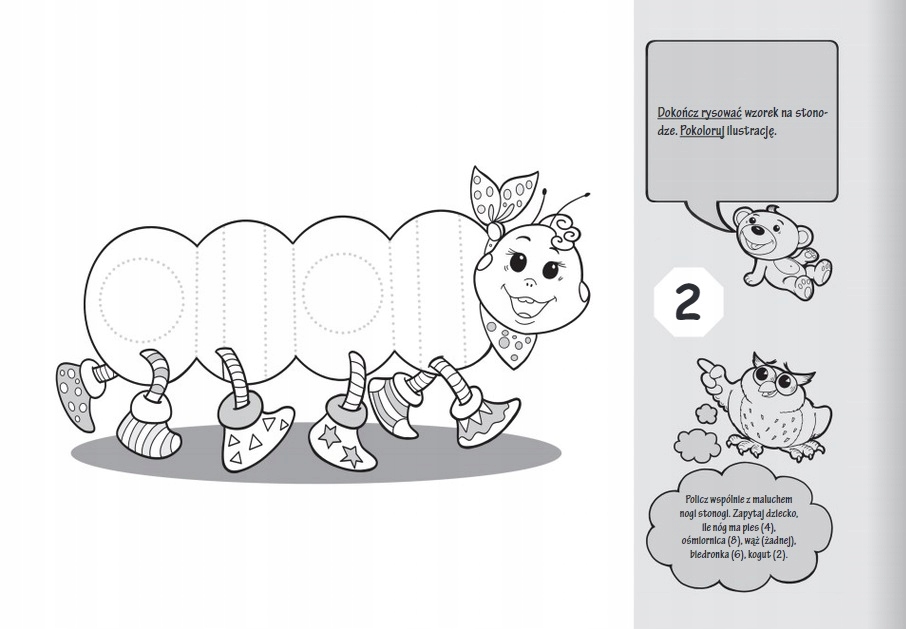 Dokończ rysować wzorek na stonodze. Pokoloruj ilustrację.

2

Policz wspólnie z maluchem nogi stonogi. Zapytaj dziecko, ile nóg ma pies (4), ośmiornica (8), wąż (żadnej), biedronka (6), kogut (2).