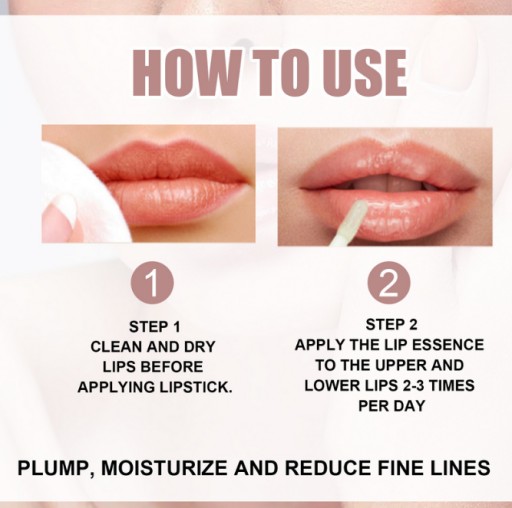 HOW TO USE

1

STEP 1
CLEAN AND DRY LIPS BEFORE APPLYING LIPSTICK.

2

STEP 2
APPLY THE LIP ESSENCE TO THE UPPER AND LOWER LIPS 2-3 TIMES PER DAY

PLUMP, MOISTURIZE AND REDUCE FINE LINES