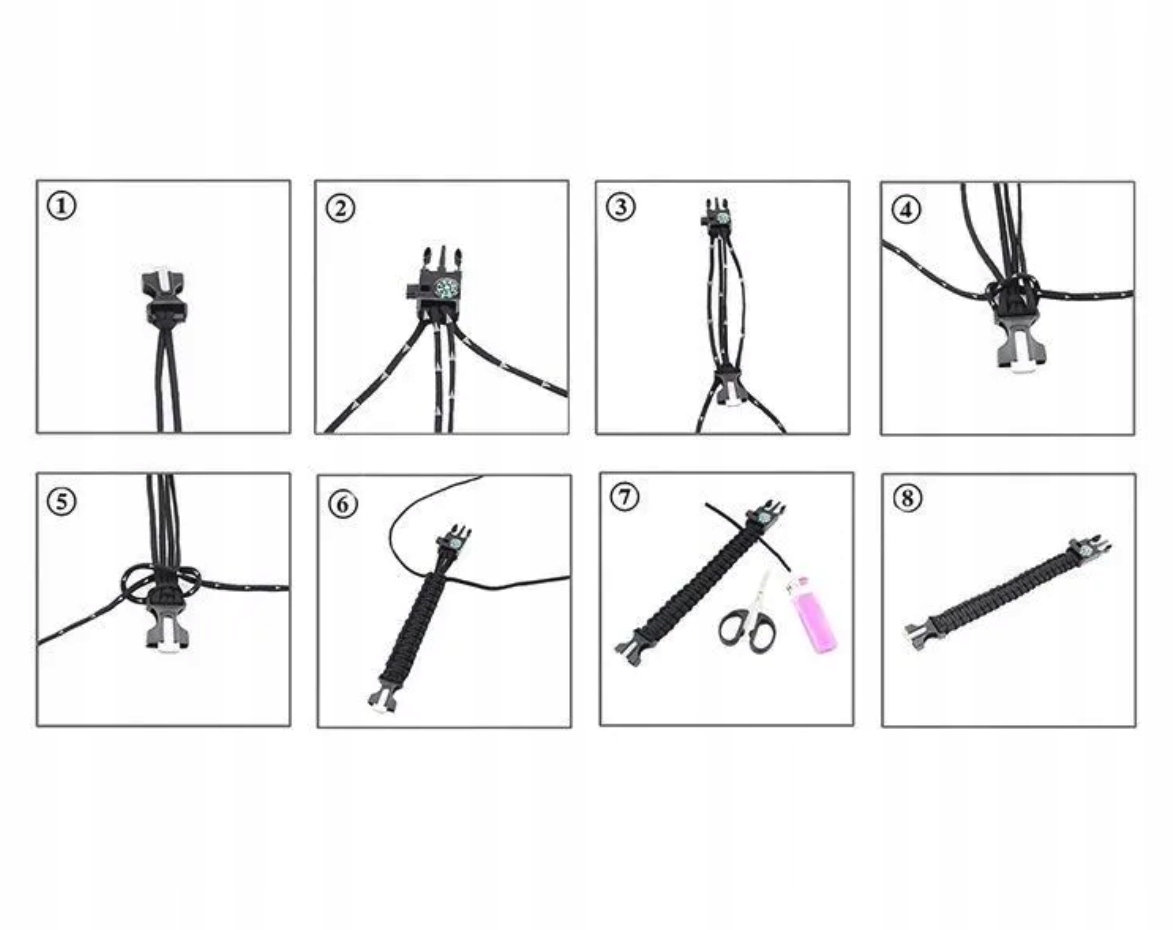 ①

②

③

④

⑤

⑥

⑦

⑧