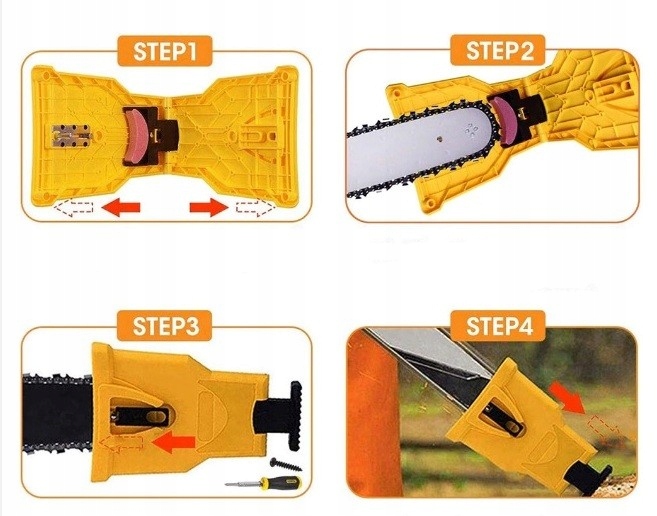 STEP1

STEP2

STEP3

STEP4