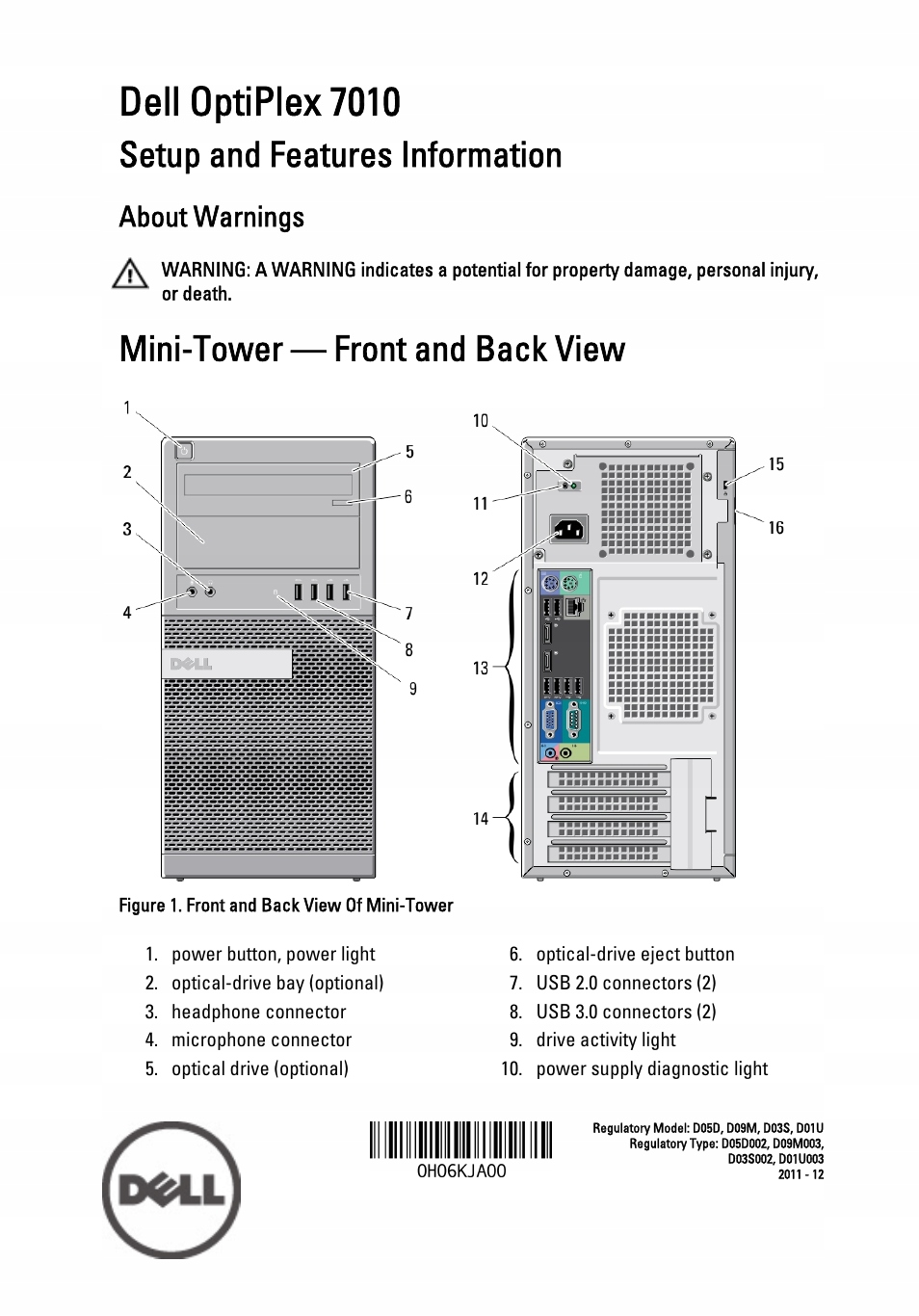 Dell OptiPlex 7010

Setup and Features Information

About Warnings

WARNING: A WARNING indicates a potential for property damage, personal injury, or death.

Mini-Tower — Front and Back View

1
2
3
4
5
6
7
8
9
DELL
10
11
12
13
14
15
16

Figure 1. Front and Back View Of Mini-Tower

1. power button, power light
2. optical-drive bay (optional)
3. headphone connector
4. microphone connector
5. optical drive (optional)
6. optical-drive eject button
7. USB 2.0 connectors (2)
8. USB 3.0 connectors (2)
9. drive activity light
10. power supply diagnostic light

DELL

0H06KJA00

Regulatory Model: D05D, D09M, D03S, D01U
Regulatory Type: D05D002, D09M003, D03S002, D01U003
2011 - 12