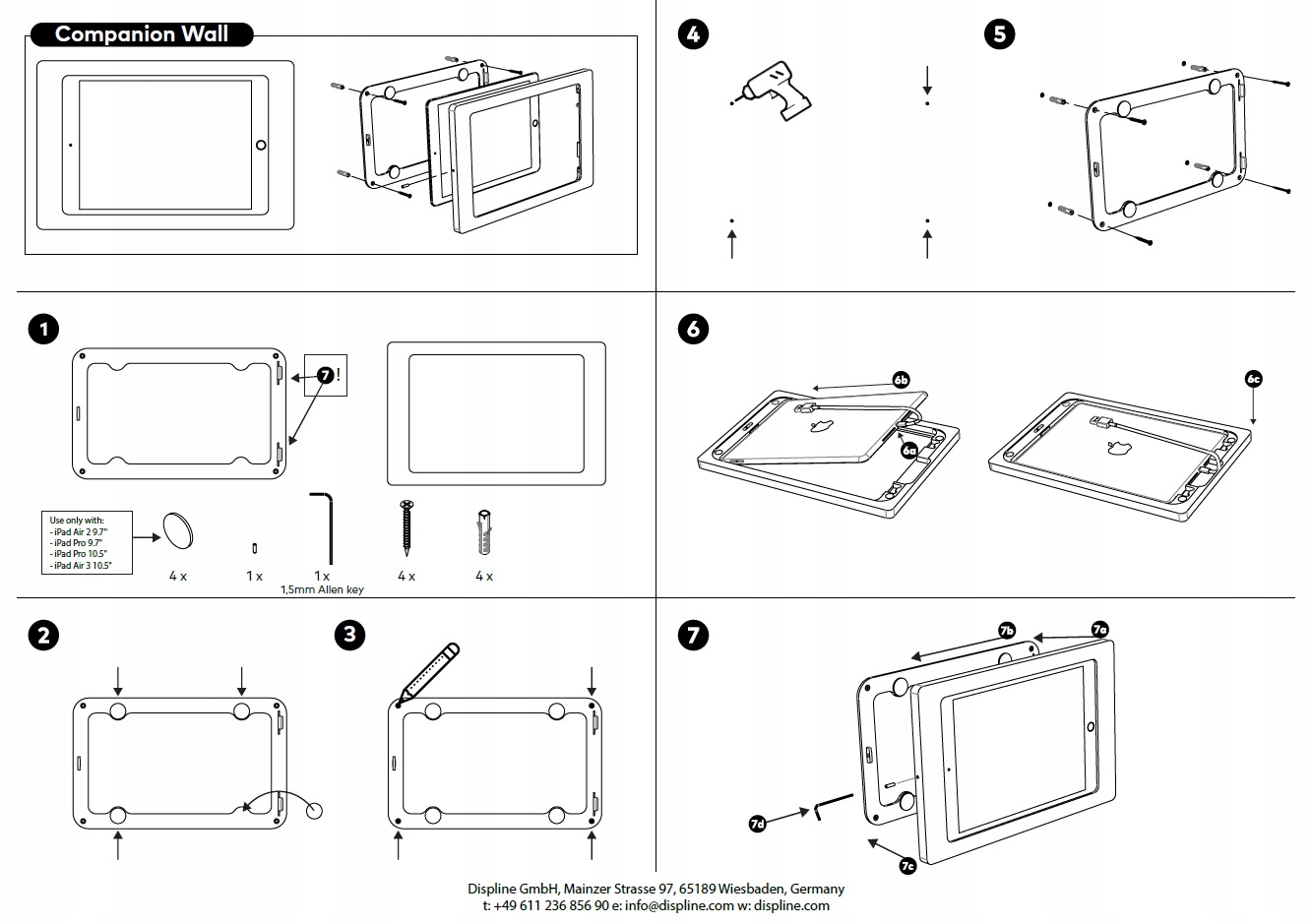 Companion Wall

4

5

1

7 !

Use only with:
- iPad Air 2 9.7"
- iPad Pro 9.7"
- iPad Pro 10.5"
- iPad Air 3 10.5"

4 x

1 x

1 x
1,5mm Allen key

4 x

4 x

6

6b

6a

6c

2

3

7

7b

7a

7d

7c

Displine GmbH, Mainzer Strasse 97, 65189 Wiesbaden, Germany
t: +49 611 236 856 90 e: info@displine.com w: displine.com