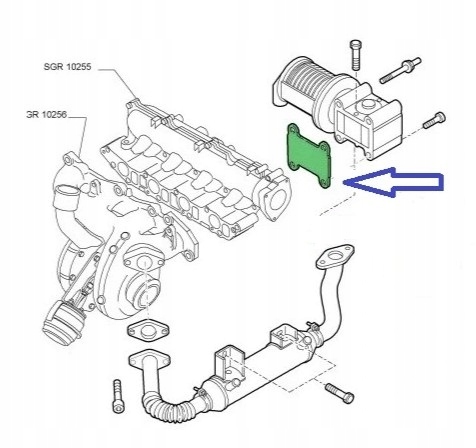 SGR 10255

GR 10256