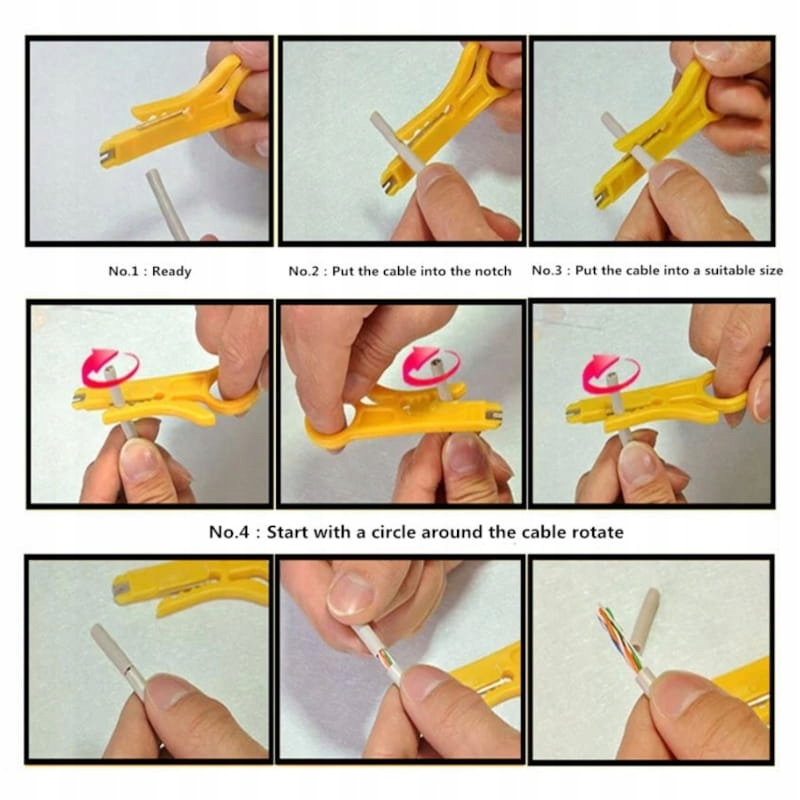 No.1 : Ready

No.2 : Put the cable into the notch

No.3 : Put the cable into a suitable size

No.4 : Start with a circle around the cable rotate