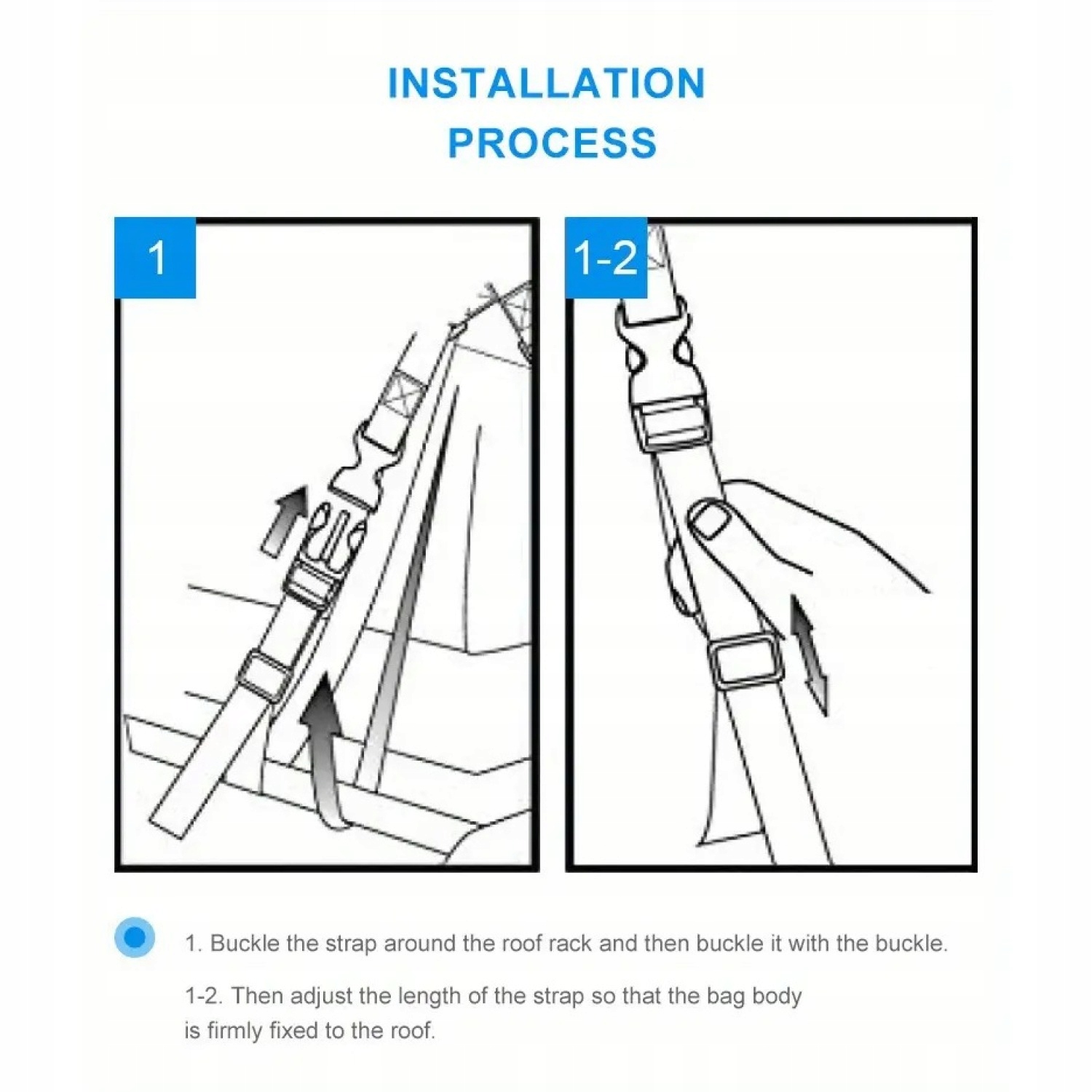 INSTALLATION PROCESS

1

1-2

1. Buckle the strap around the roof rack and then buckle it with the buckle.

1-2. Then adjust the length of the strap so that the bag body is firmly fixed to the roof.