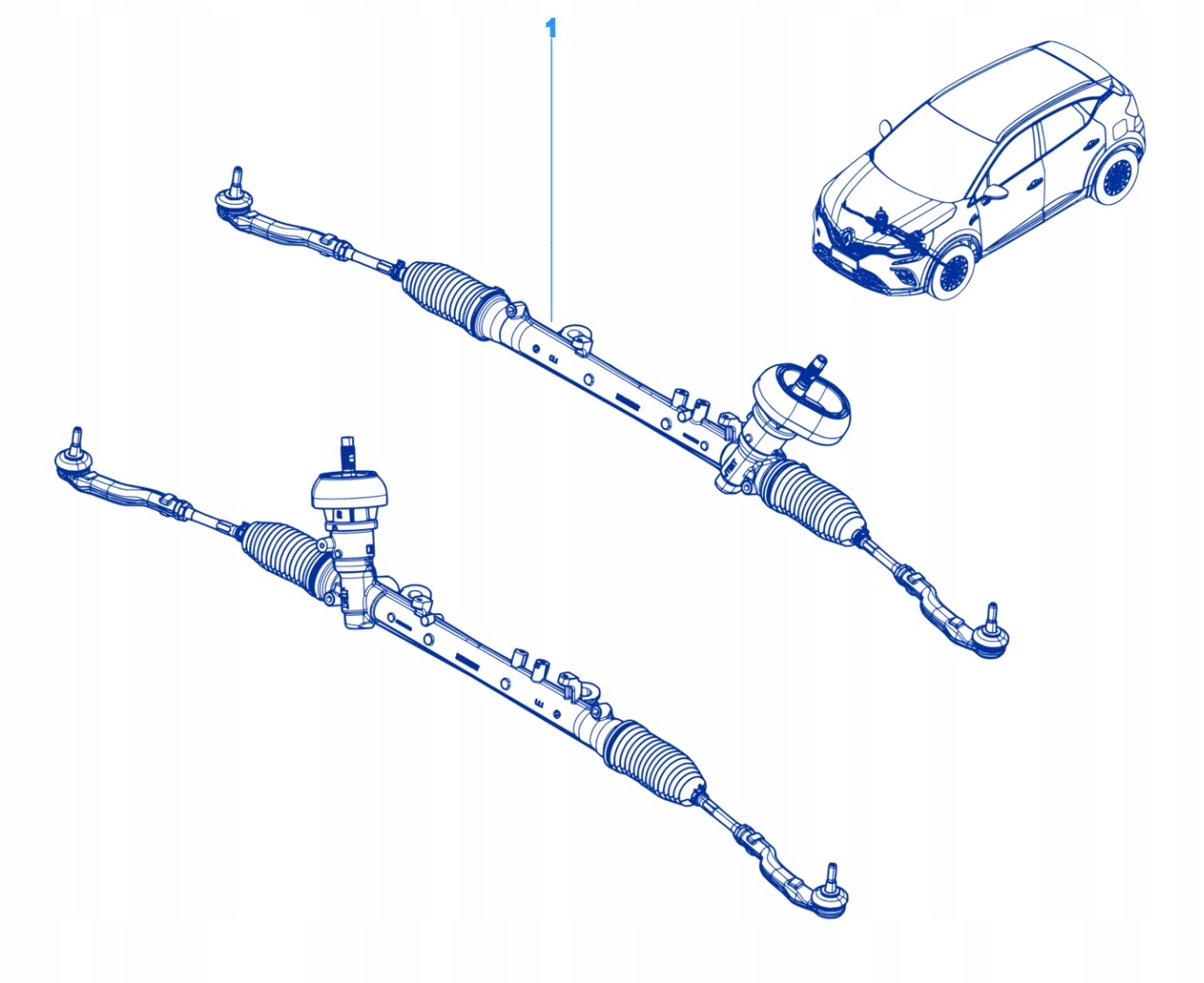 1