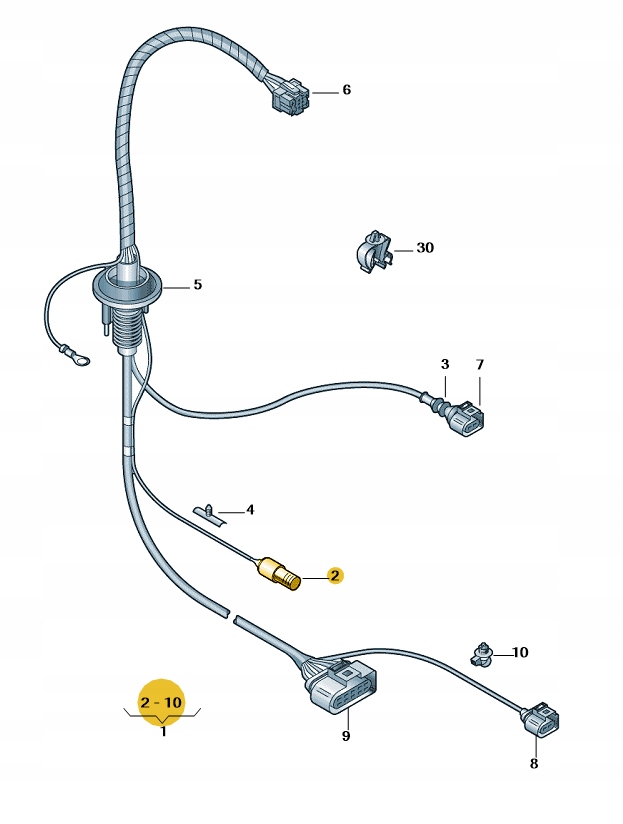 6
30
5
3
7
4
2
10
2 - 10
1
9
8