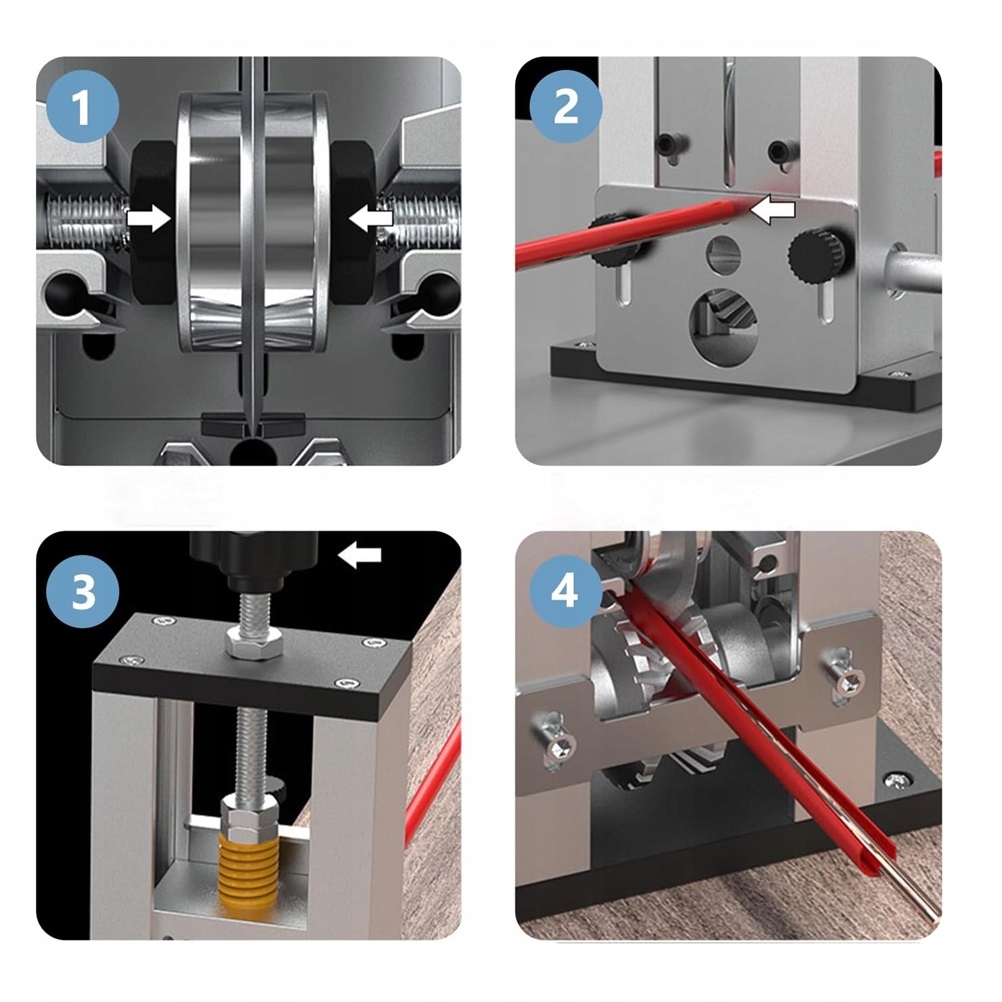 1

2

3

4